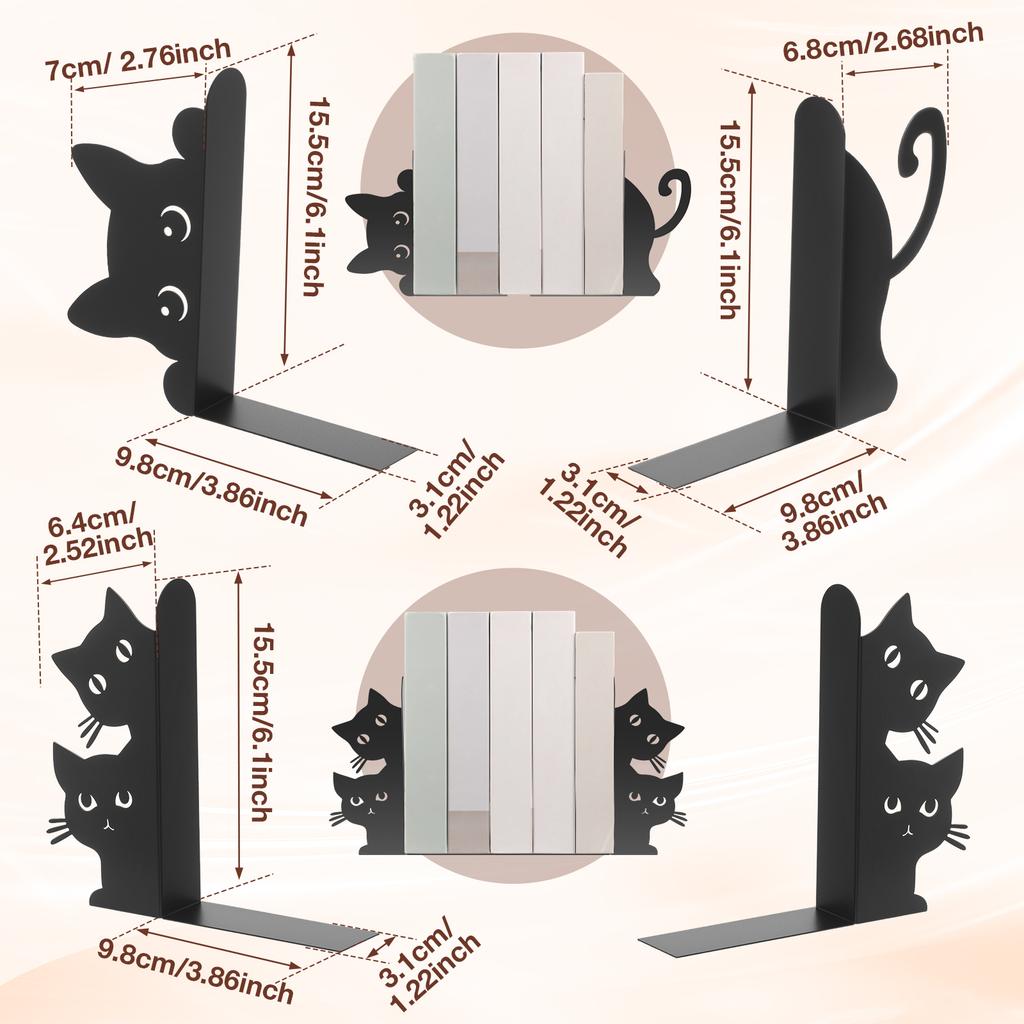 7cm/ 2.76inch

15.5cm/6.1inch

9.8cm/3.86inch

3.1cm/ 1.22inch

6.8cm/2.68inch

15.5cm/6.1inch

3.1cm/ 1.22inch

9.8cm/ 3.86inch

6.4cm/ 2.52inch

15.5cm/6.1inch

9.8cm/3.86inch

3.1cm/ 1.22inch