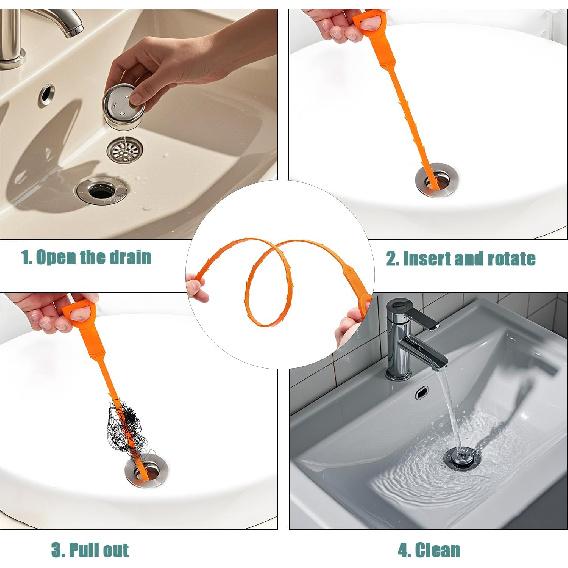 1. Open the drain

2. Insert and rotate

3. Pull out

4. Clean