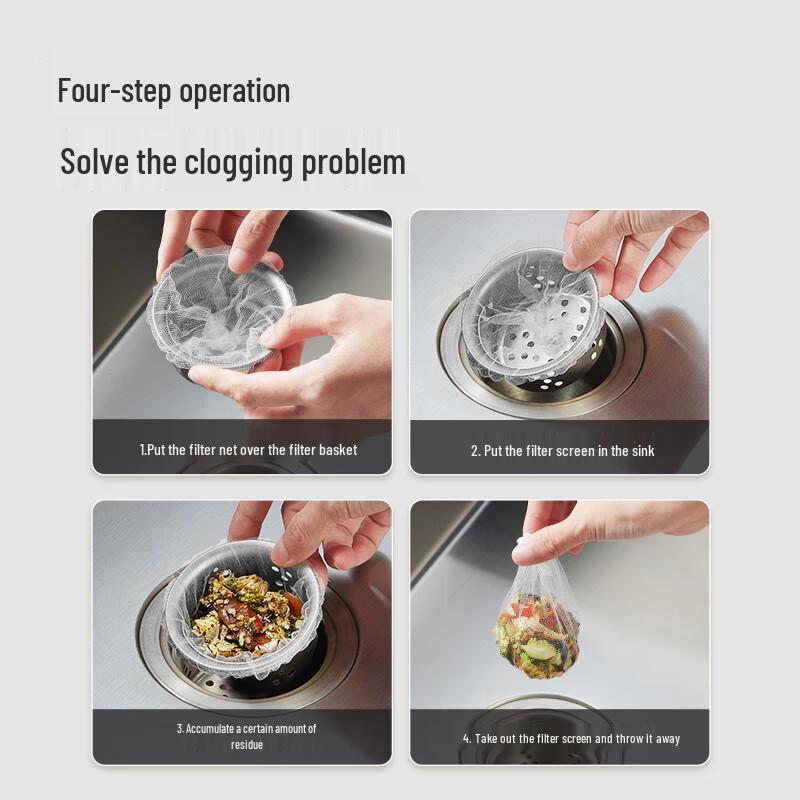 Four-step operation

Solve the clogging problem

1.Put the filter net over the filter basket

2. Put the filter screen in the sink

3. Accumulate a certain amount of residue

4. Take out the filter screen and throw it away