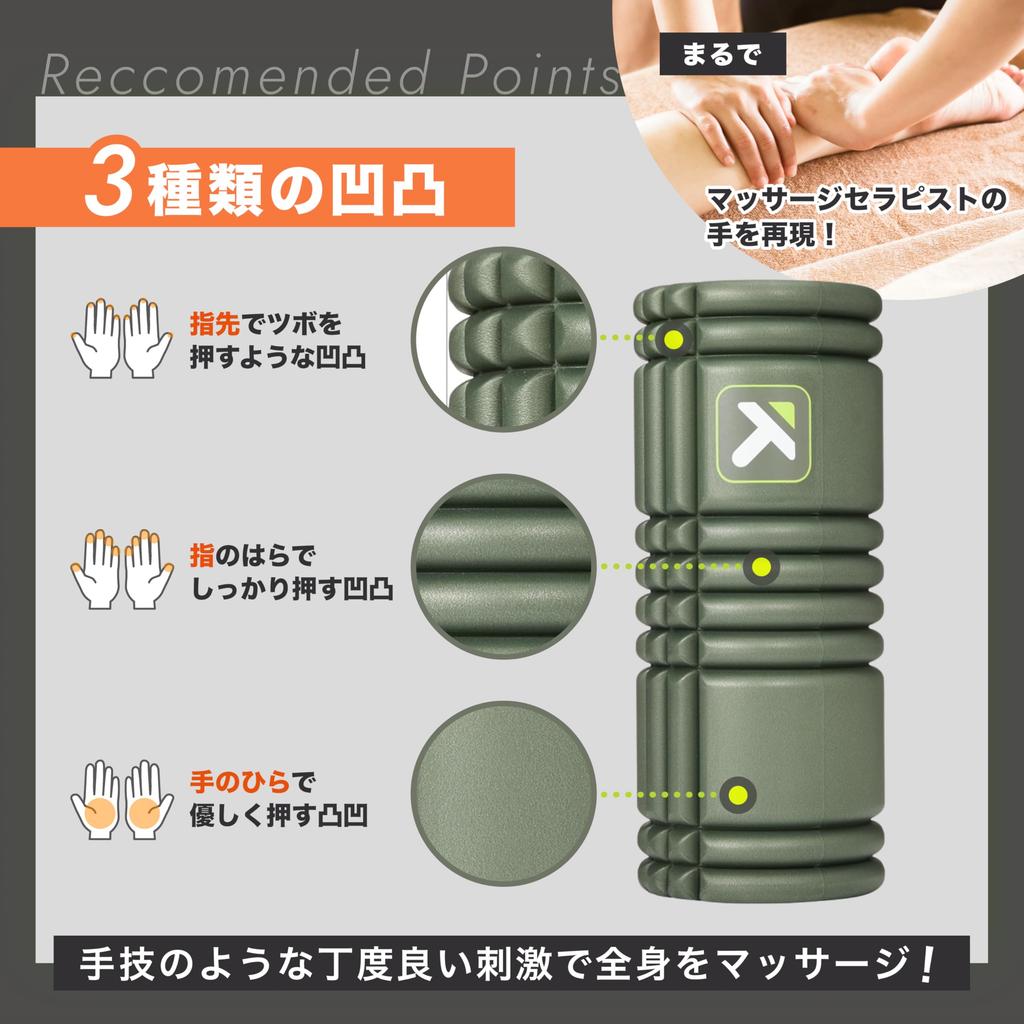 Reccomended Points

まるで

マッサージセラピストの手を再現！

3種類の凹凸

指先でツボを押すような凹凸

指のはらでしっかり押す凹凸

手のひらで優しく押す凸凹

手技のような丁度良い刺激で全身をマッサージ！