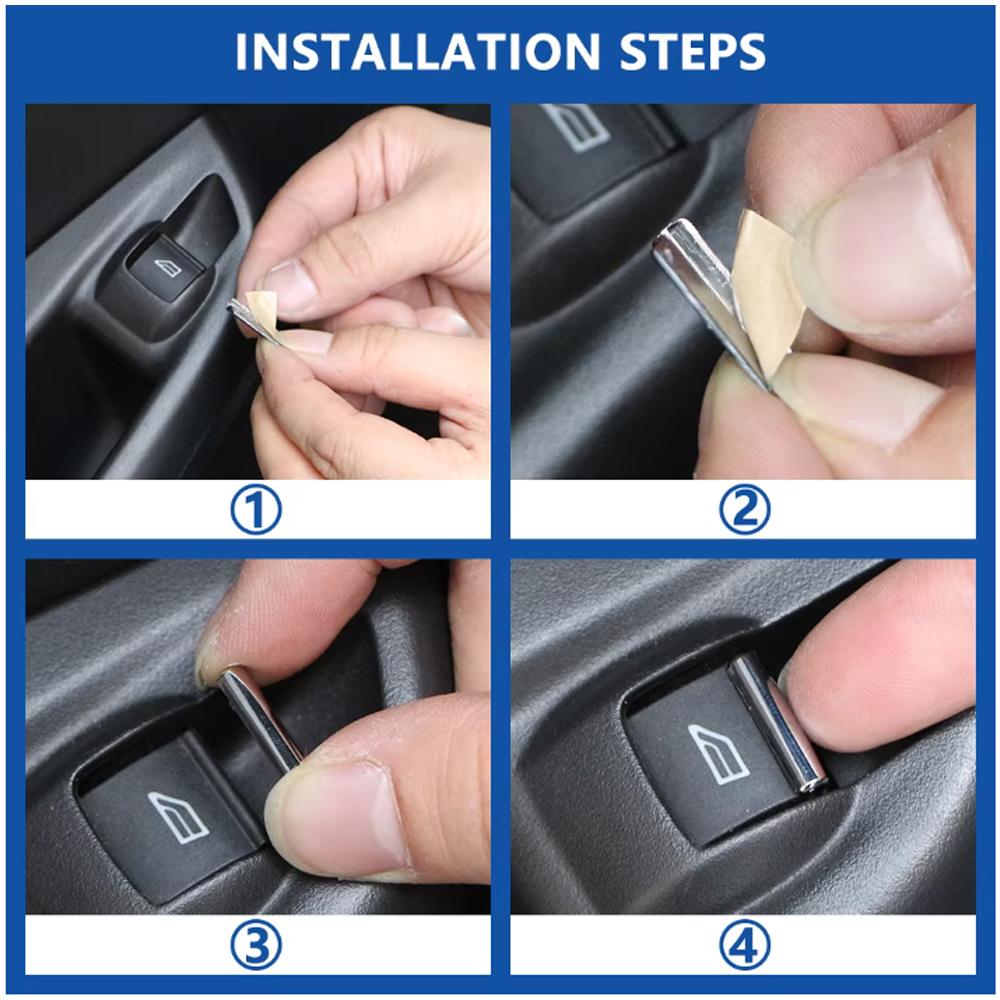 INSTALLATION STEPS

①

②

③

④