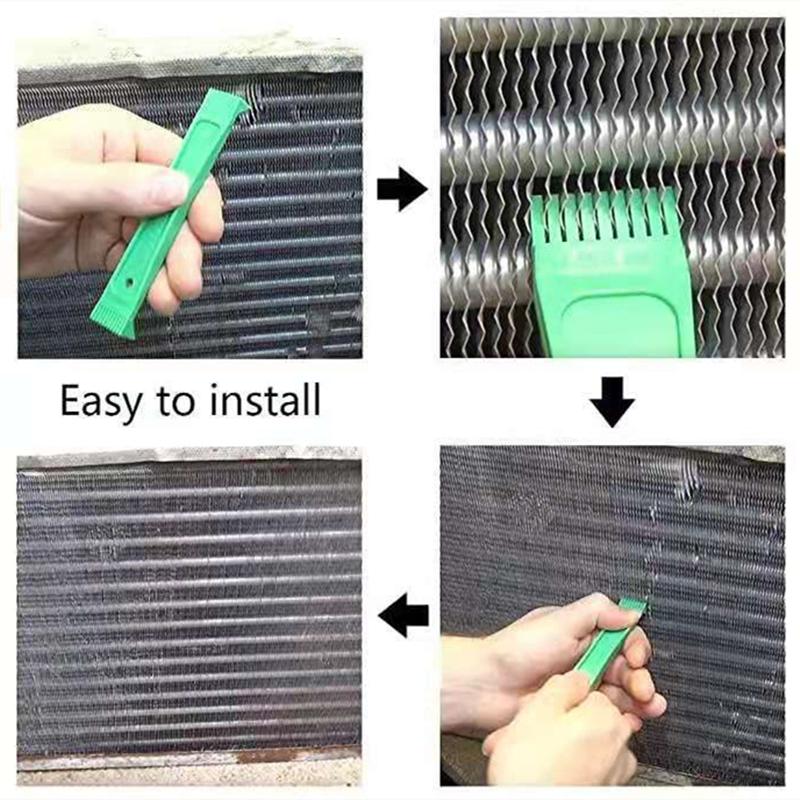 Easy to install