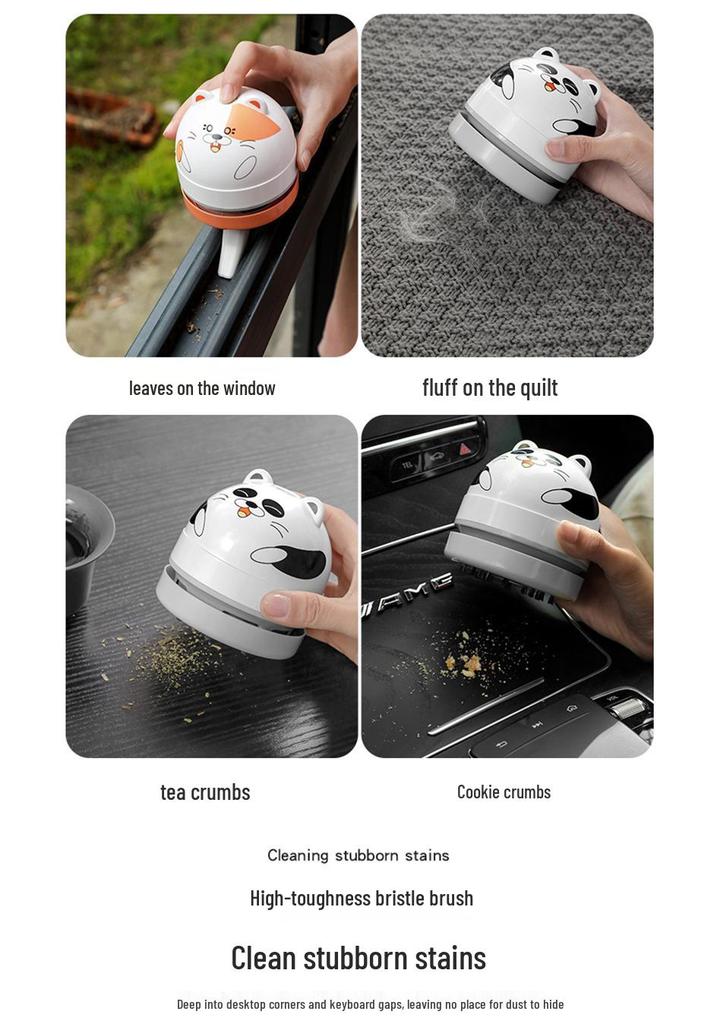 leaves on the window

fluff on the quilt

tea crumbs

Cookie crumbs

Cleaning stubborn stains

High-toughness bristle brush

Clean stubborn stains

Deep into desktop corners and keyboard gaps, leaving no place for dust to hide