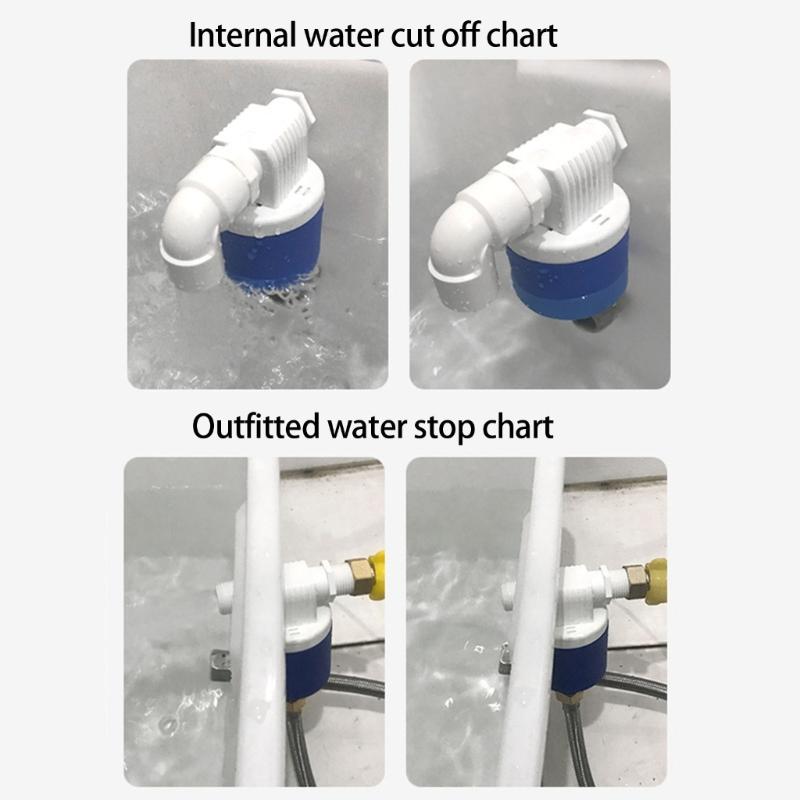 Internal water cut off chart

Outfitted water stop chart