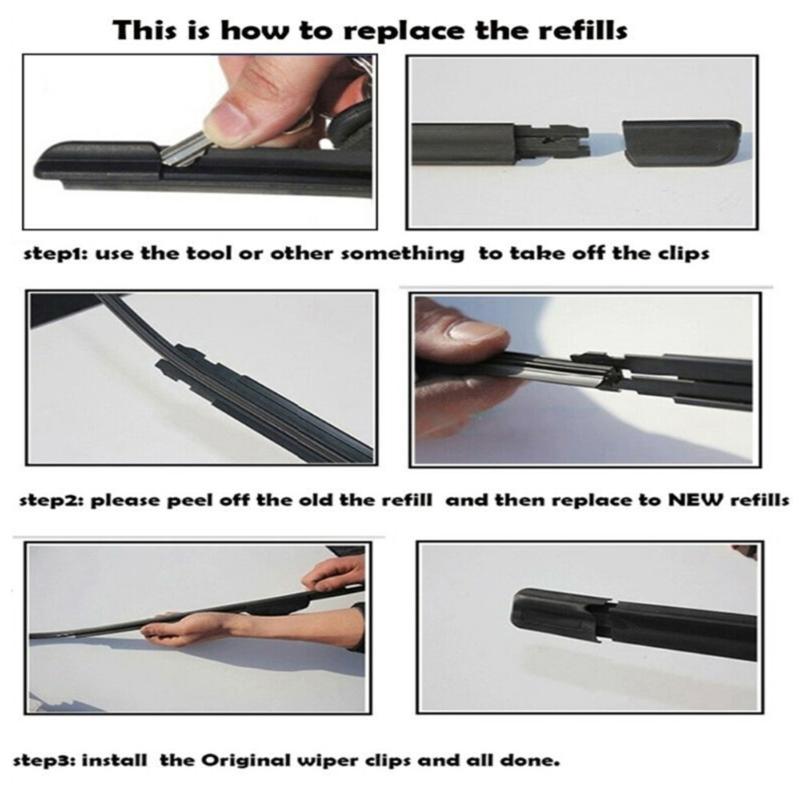 This is how to replace the refills

step1: use the tool or other something to take off the clips

step2: please peel off the old the refill and then replace to NEW refills

step3: install the Original wiper clips and all done.