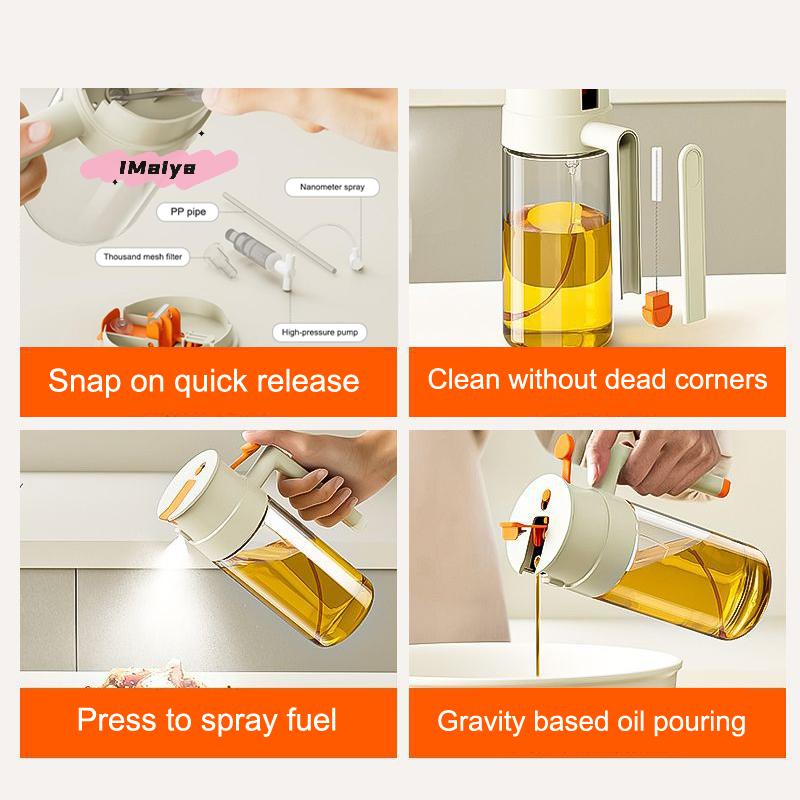 IMalya

Nanometer spray

PP pipe

Thousand mesh filter

High-pressure pump

Snap on quick release

Clean without dead corners

Press to spray fuel

Gravity based oil pouring