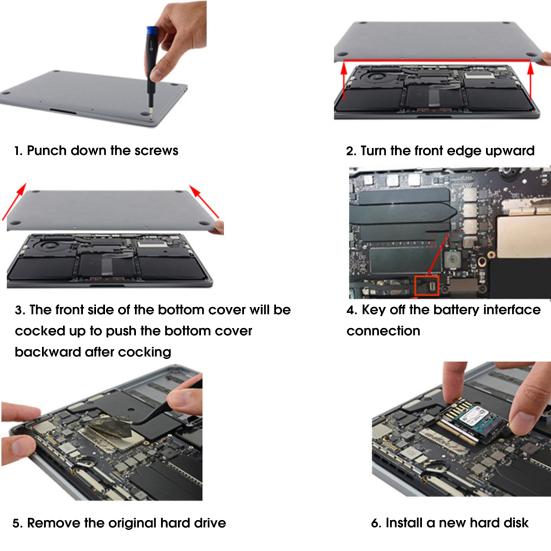 1. Punch down the screws

2. Turn the front edge upward

3. The front side of the bottom cover will be cocked up to push the bottom cover backward after cocking

4. Key off the battery interface connection

5. Remove the original hard drive

6. Install a new hard disk