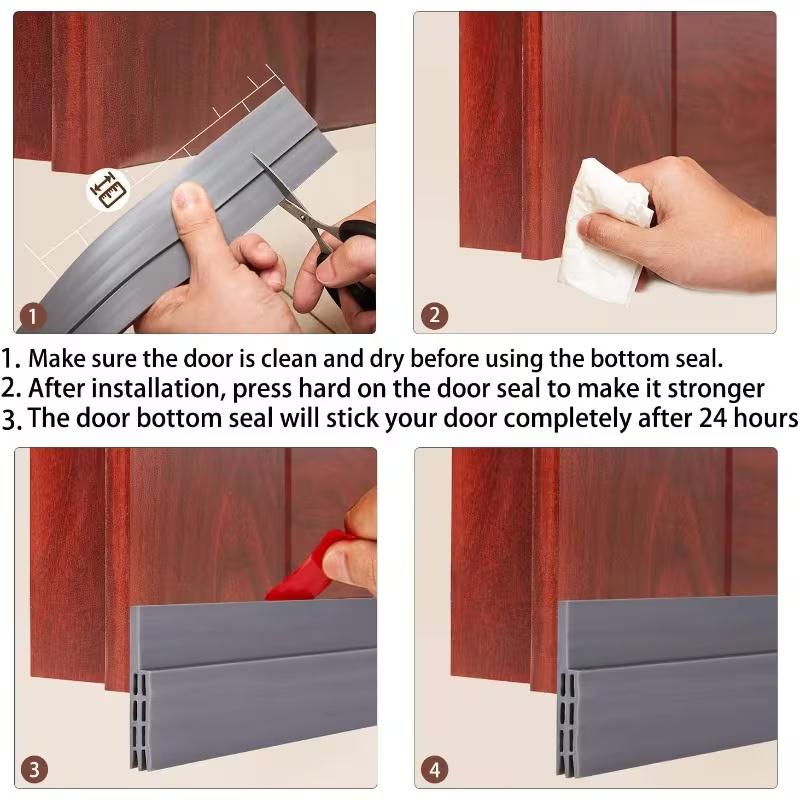 1

2

1. Make sure the door is clean and dry before using the bottom seal.
2. After installation, press hard on the door seal to make it stronger
3. The door bottom seal will stick your door completely after 24 hours

3

4