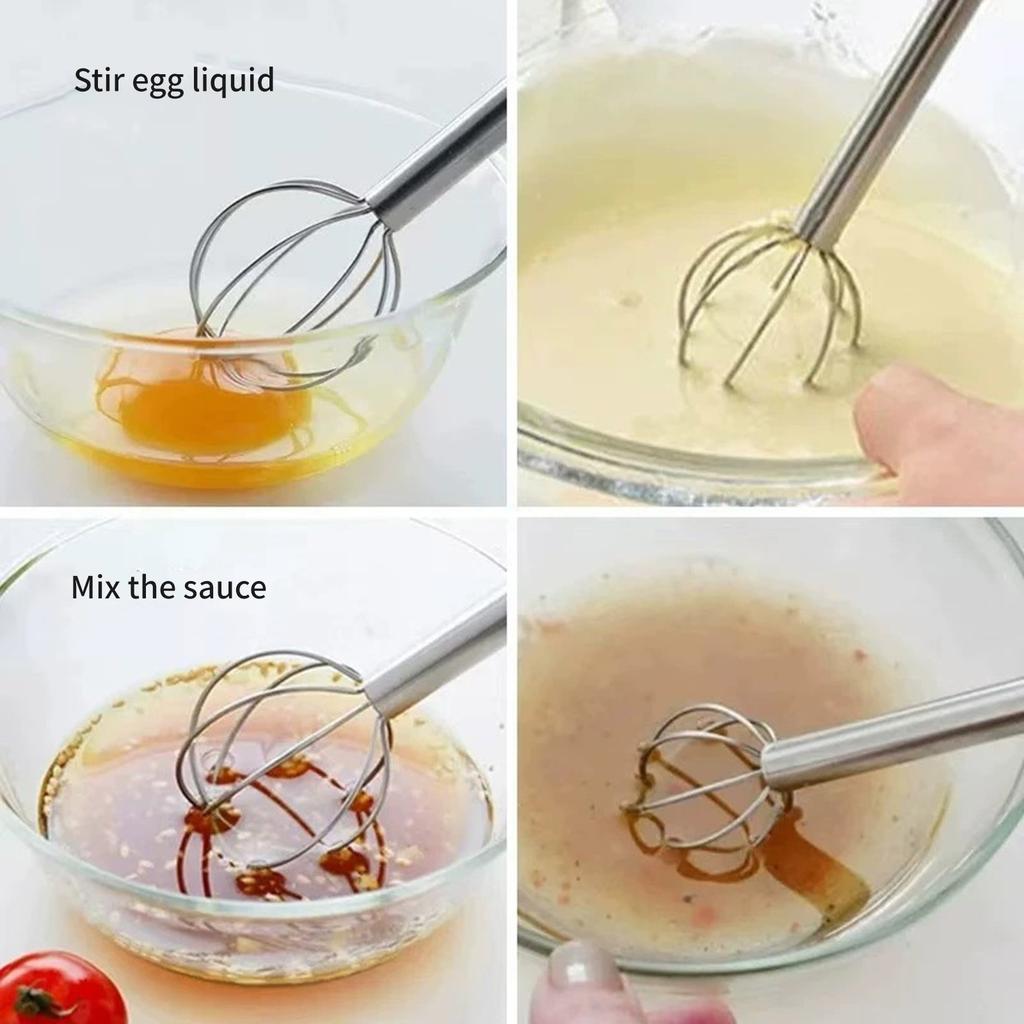 Stir egg liquid

Mix the sauce