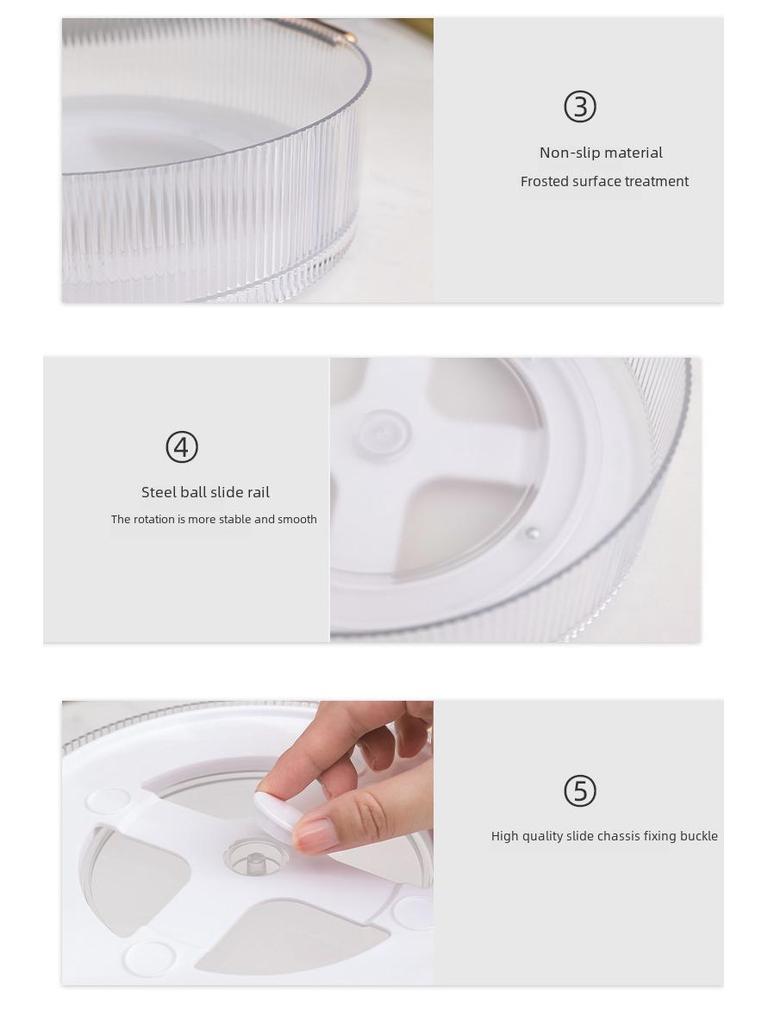 ③

Non-slip material

Frosted surface treatment

④

Steel ball slide rail

The rotation is more stable and smooth

⑤

High quality slide chassis fixing buckle