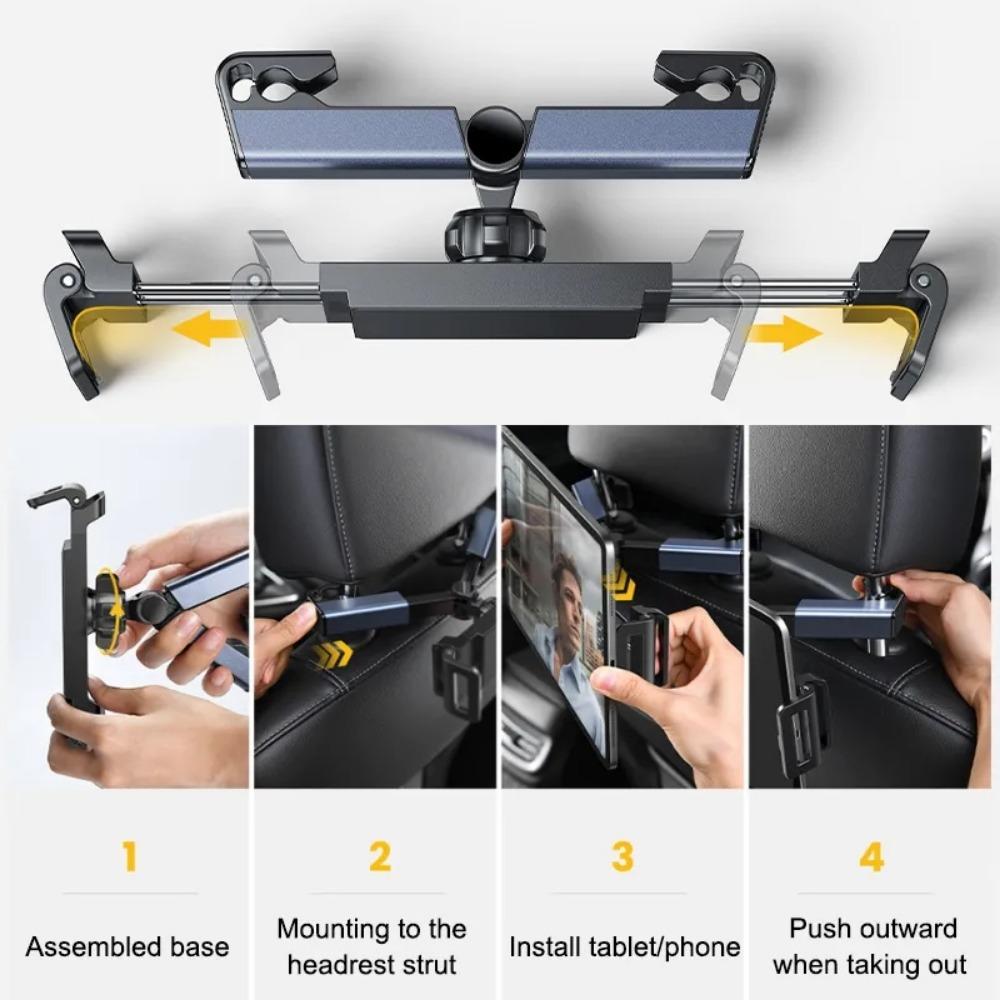 1

Assembled base

2

Mounting to the headrest strut

3

Install tablet/phone

4

Push outward when taking out