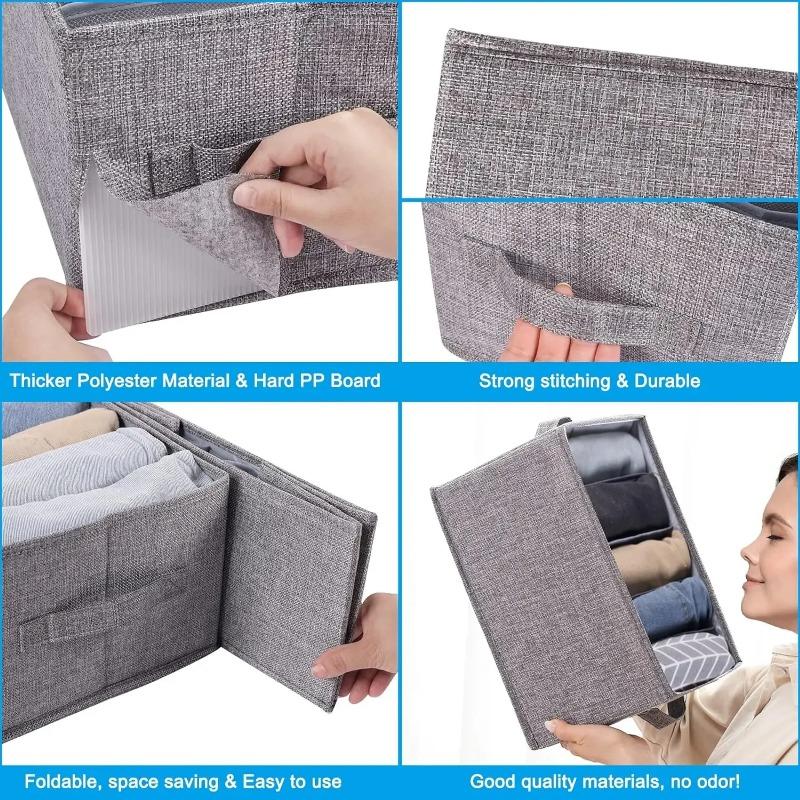 Thicker Polyester Material & Hard PP Board

Strong stitching & Durable

Foldable, space saving & Easy to use

Good quality materials, no odor!