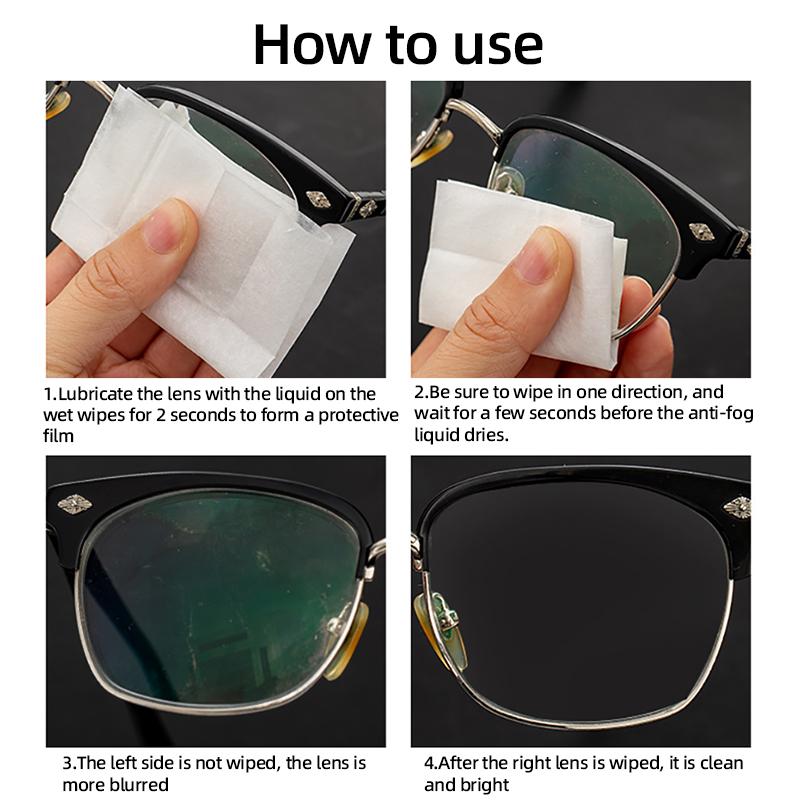 How to use

1.Lubricate the lens with the liquid on the wet wipes for 2 seconds to form a protective film

2.Be sure to wipe in one direction, and wait for a few seconds before the anti-fog liquid dries.

3.The left side is not wiped, the lens is more blurred

4.After the right lens is wiped, it is clean and bright