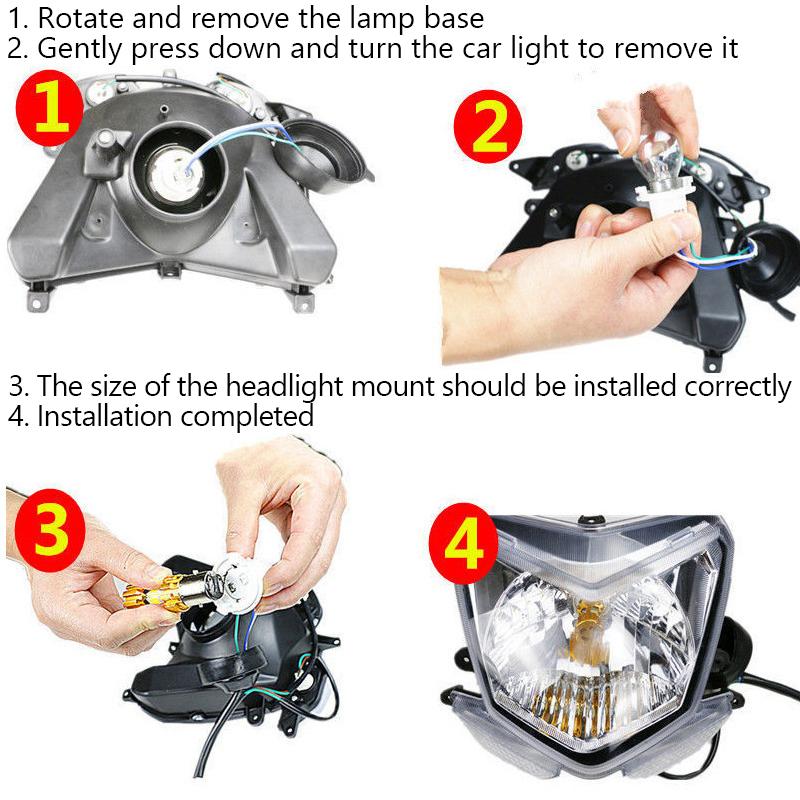 1. Rotate and remove the lamp base
2. Gently press down and turn the car light to remove it

1

2

3. The size of the headlight mount should be installed correctly
4. Installation completed

3

4