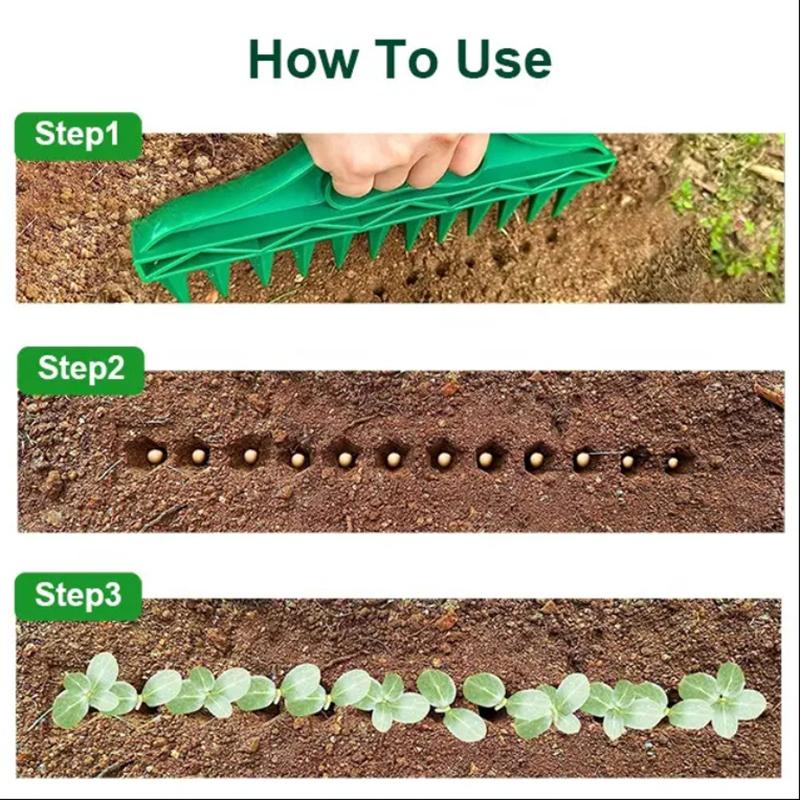 How To Use

Step1

Step2

Step3