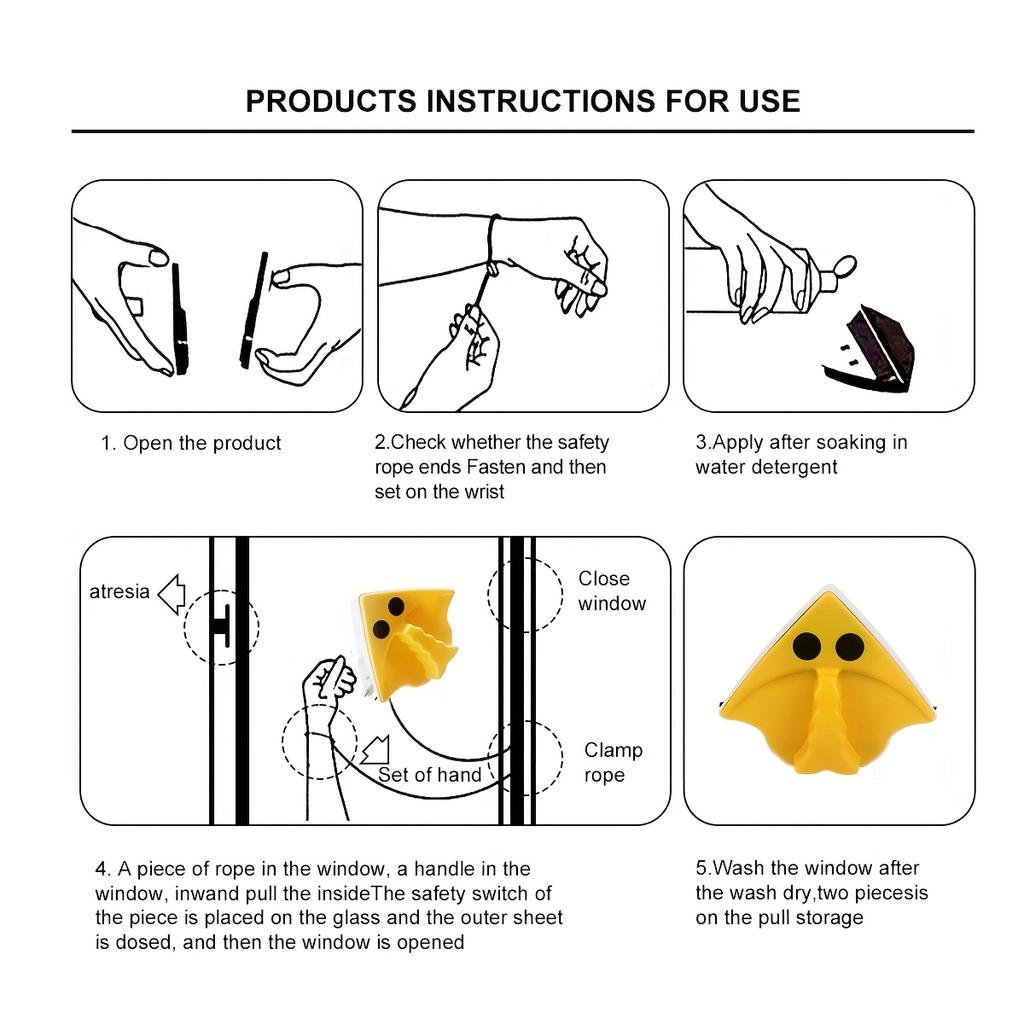 PRODUCTS INSTRUCTIONS FOR USE

1. Open the product

2.Check whether the safety rope ends Fasten and then set on the wrist

3.Apply after soaking in water detergent

atresia

Close window

Set of hand

Clamp rope

4. A piece of rope in the window, a handle in the window, inwand pull the insideThe safety switch of the piece is placed on the glass and the outer sheet is dosed, and then the window is opened

5.Wash the window after the wash dry,two piecesis on the pull storage