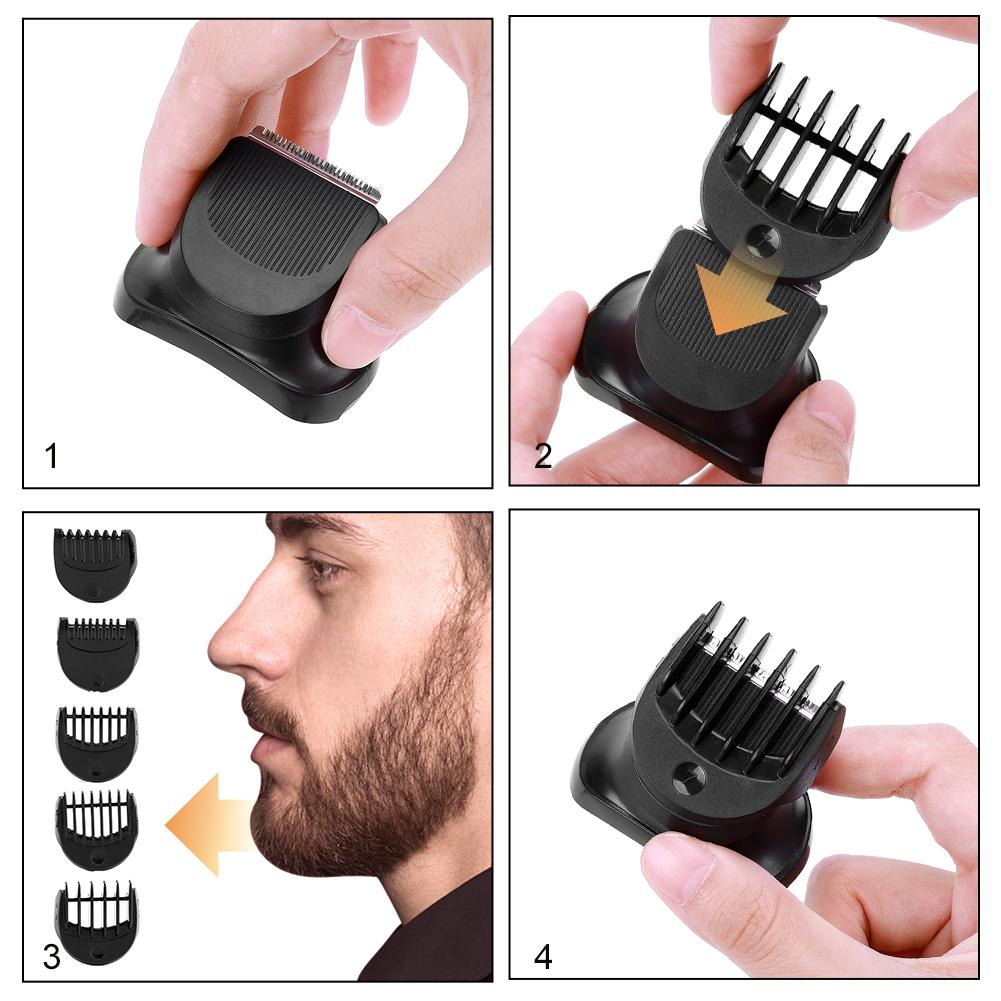 1

2

3

4