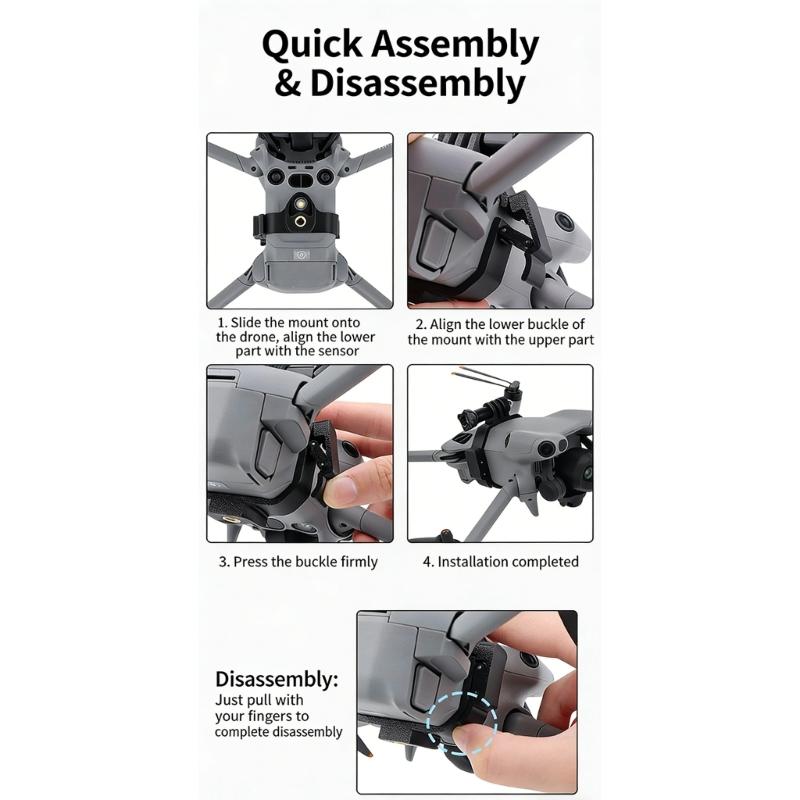 Quick Assembly & Disassembly

1. Slide the mount onto the drone, align the lower part with the sensor

2. Align the lower buckle of the mount with the upper part

3. Press the buckle firmly

4. Installation completed

Disassembly:
Just pull with your fingers to complete disassembly