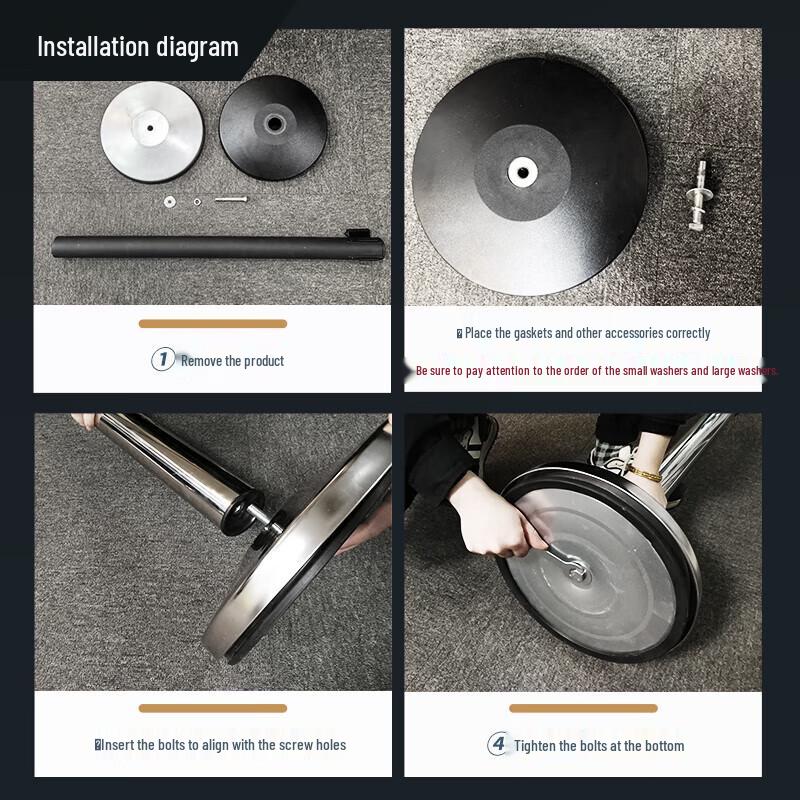 Installation diagram

1 Remove the product

Place the gaskets and other accessories correctly

Be sure to pay attention to the order of the small washers and large washers.

Insert the bolts to align with the screw holes

4 Tighten the bolts at the bottom