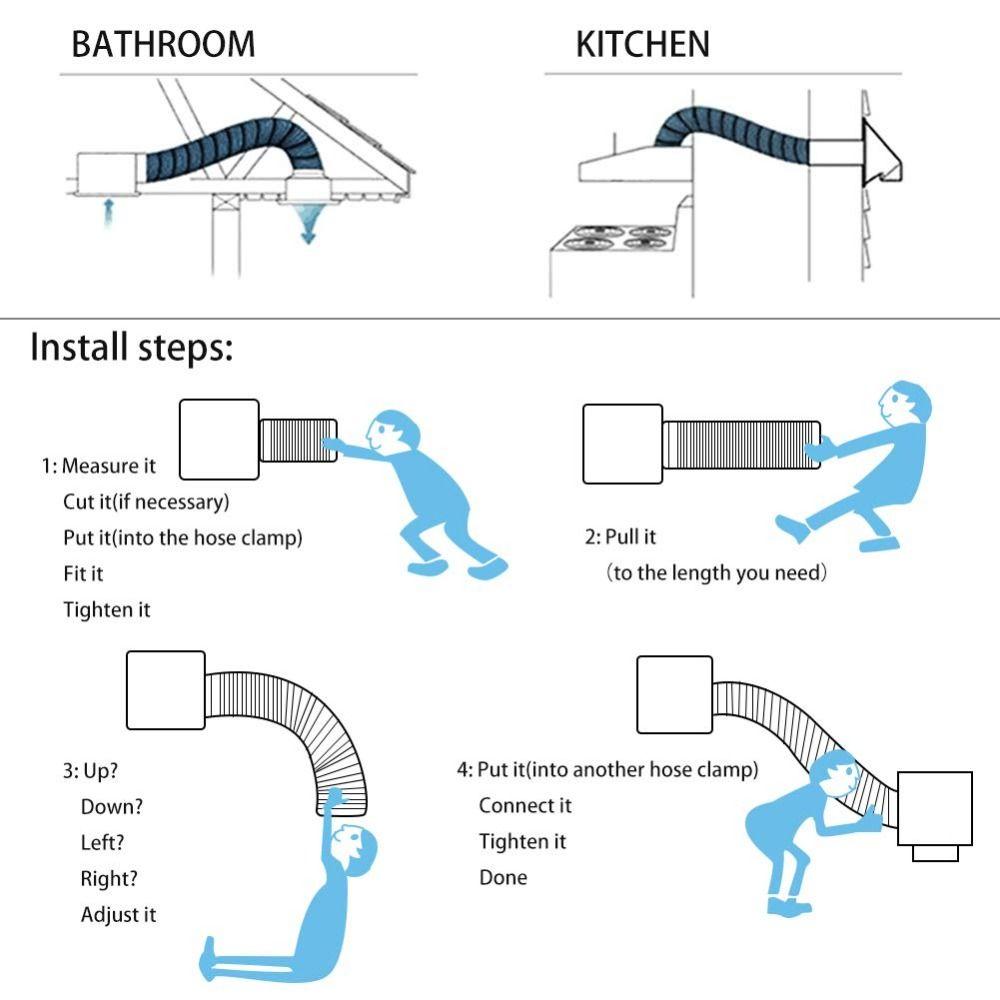 BATHROOM

KITCHEN

Install steps:

1: Measure it
Cut it(if necessary)
Put it(into the hose clamp)
Fit it
Tighten it

2: Pull it
(to the length you need)

3: Up?
Down?
Left?
Right?
Adjust it

4: Put it(into another hose clamp)
Connect it
Tighten it
Done