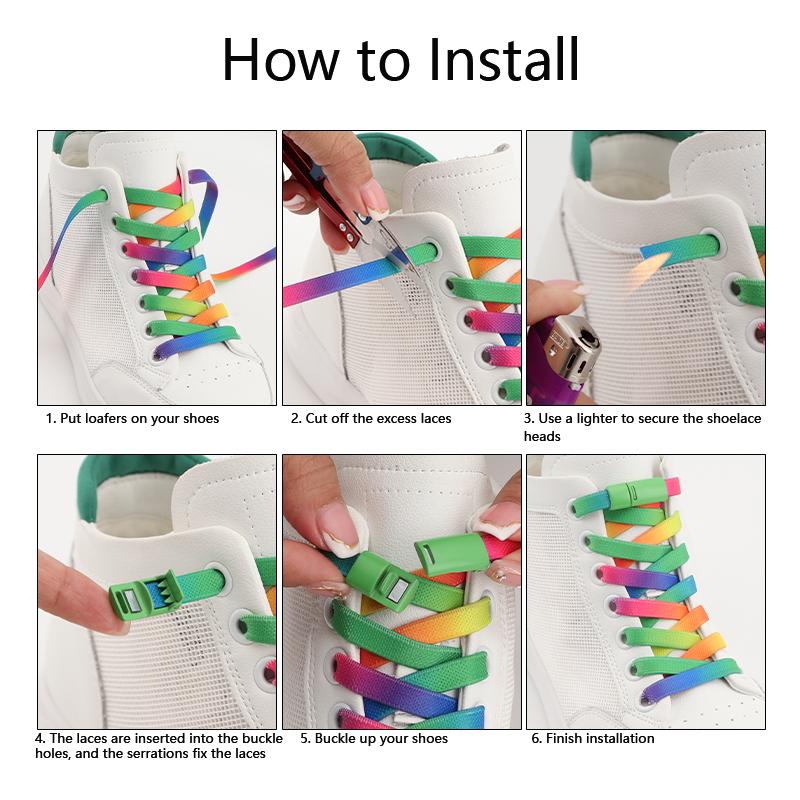 How to Install

1. Put loafers on your shoes

2. Cut off the excess laces

3. Use a lighter to secure the shoelace heads

4. The laces are inserted into the buckle holes, and the serrations fix the laces

5. Buckle up your shoes

6. Finish installation