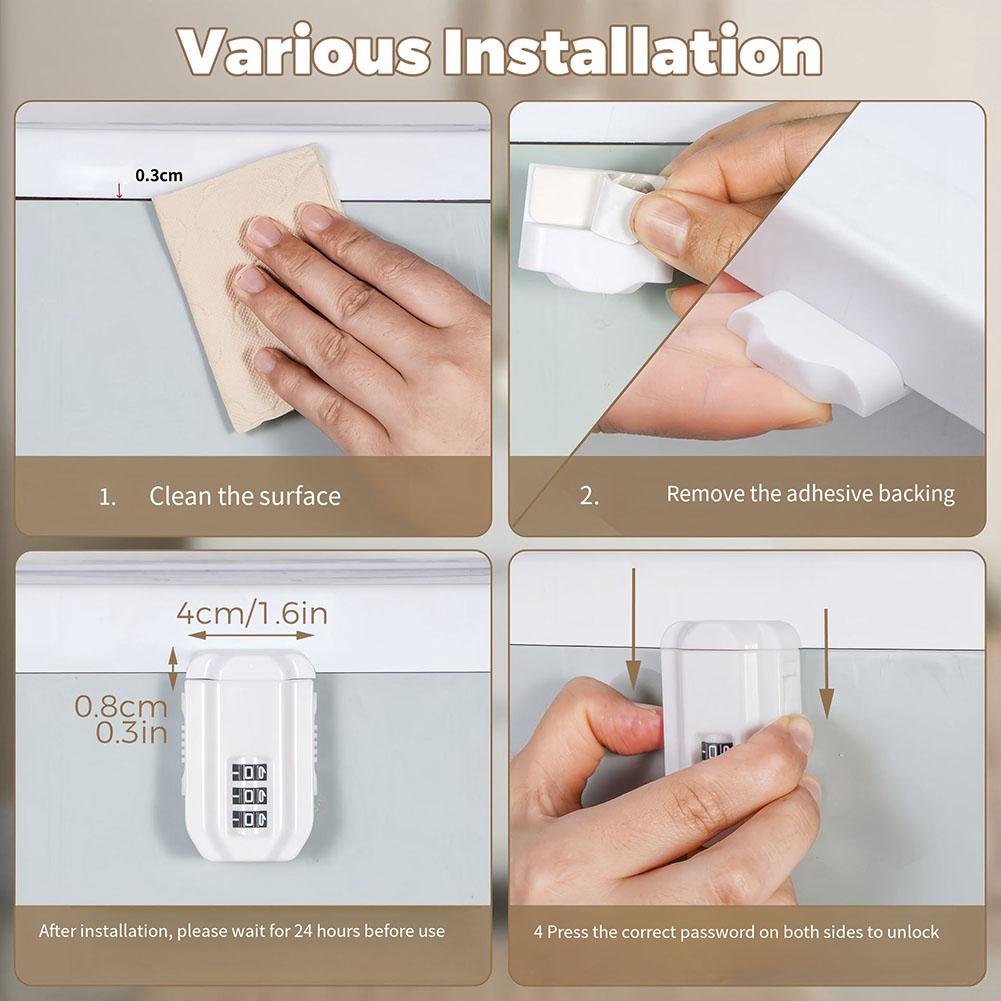 Various Installation

0.3cm

1. Clean the surface

2. Remove the adhesive backing

4cm/1.6in

0.8cm
0.3in

After installation, please wait for 24 hours before use

4 Press the correct password on both sides to unlock