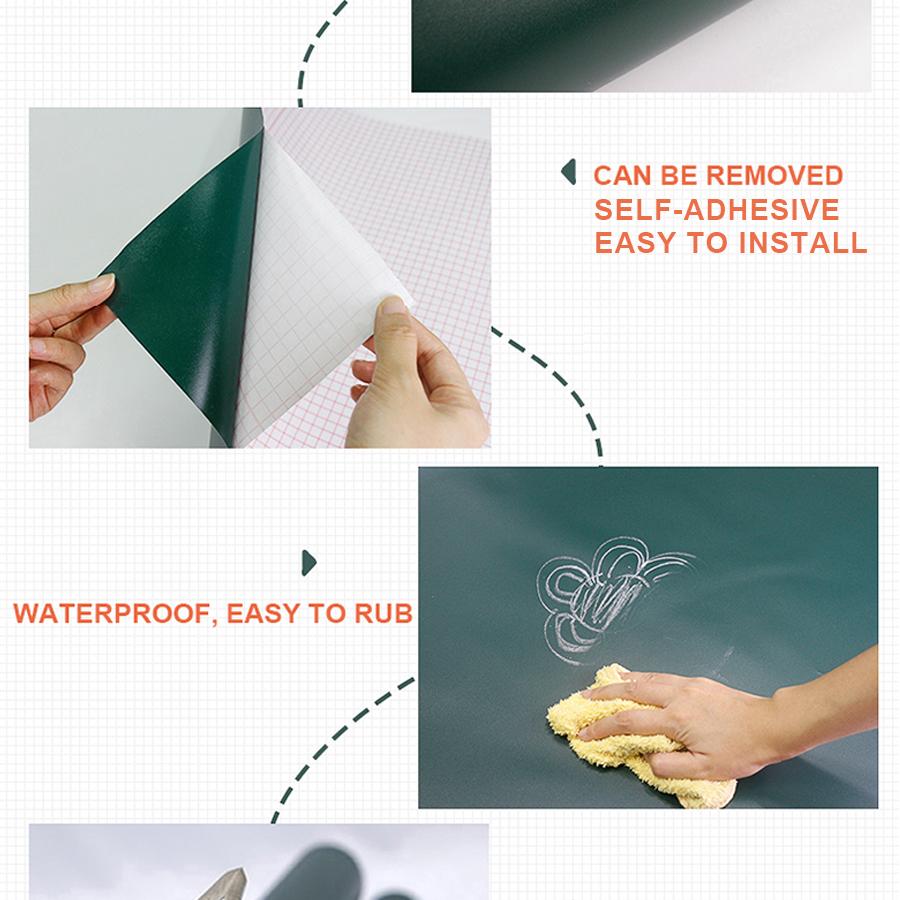 CAN BE REMOVED
SELF-ADHESIVE
EASY TO INSTALL

WATERPROOF, EASY TO RUB