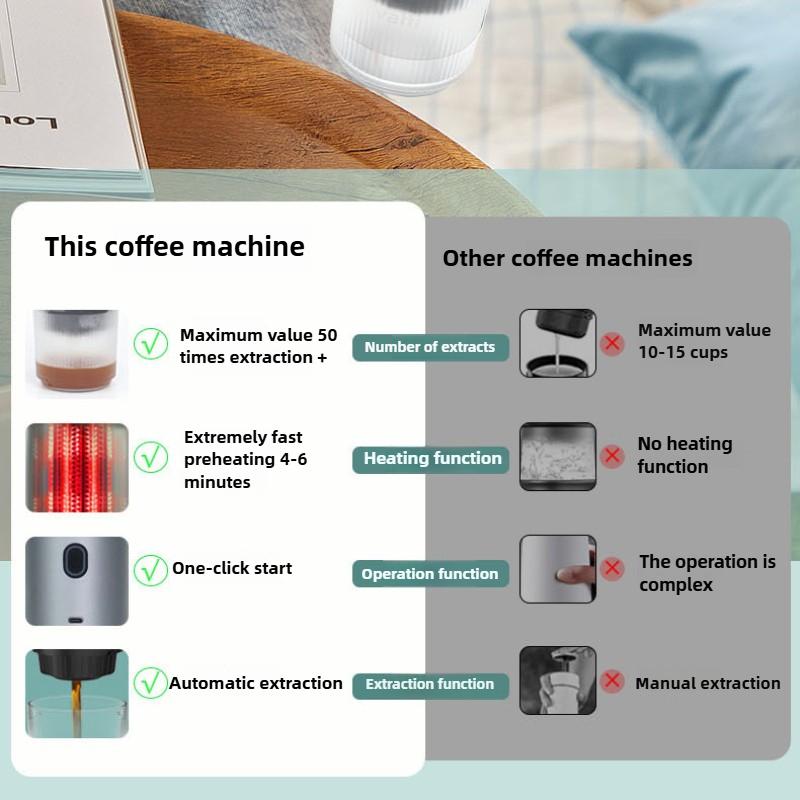 This coffee machine

Other coffee machines

Maximum value 50 times extraction +

Number of extracts

Maximum value 10-15 cups

Extremely fast preheating 4-6 minutes

Heating function

No heating function

One-click start

Operation function

The operation is complex

Automatic extraction

Extraction function

Manual extraction