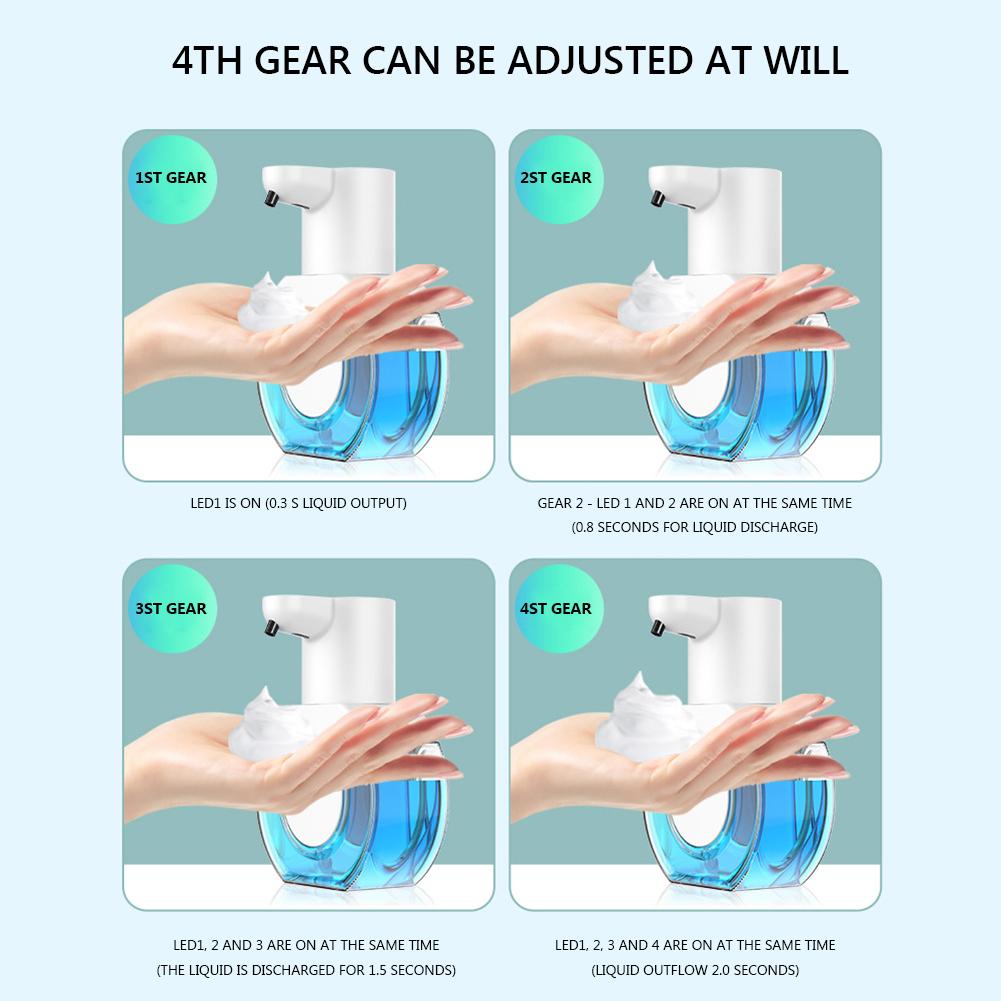 4TH GEAR CAN BE ADJUSTED AT WILL

1ST GEAR

LED1 IS ON (0.3 S LIQUID OUTPUT)

2ST GEAR

GEAR 2 - LED 1 AND 2 ARE ON AT THE SAME TIME (0.8 SECONDS FOR LIQUID DISCHARGE)

3ST GEAR

LED1, 2 AND 3 ARE ON AT THE SAME TIME (THE LIQUID IS DISCHARGED FOR 1.5 SECONDS)

4ST GEAR

LED1, 2, 3 AND 4 ARE ON AT THE SAME TIME (LIQUID OUTFLOW 2.0 SECONDS)