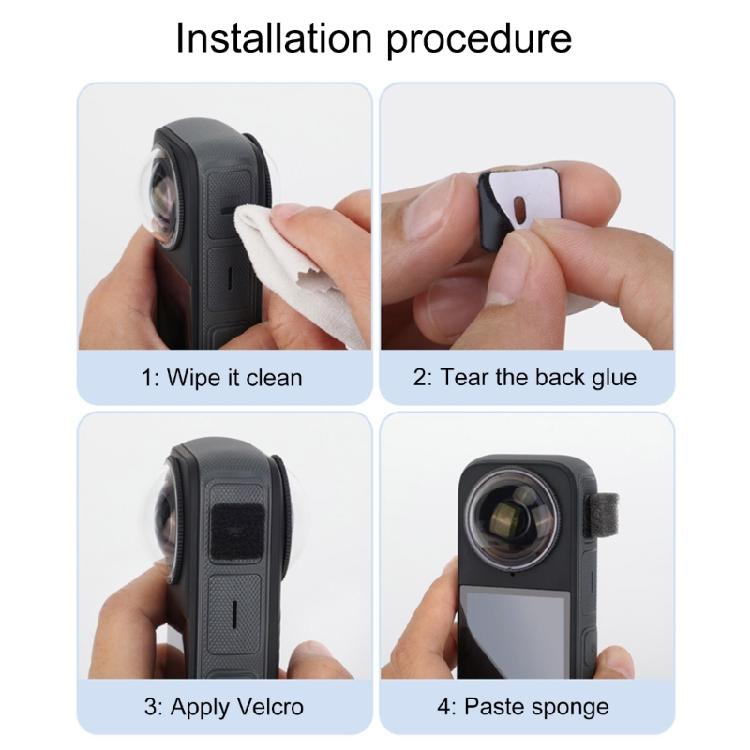 Installation procedure

1: Wipe it clean

2: Tear the back glue

3: Apply Velcro

4: Paste sponge