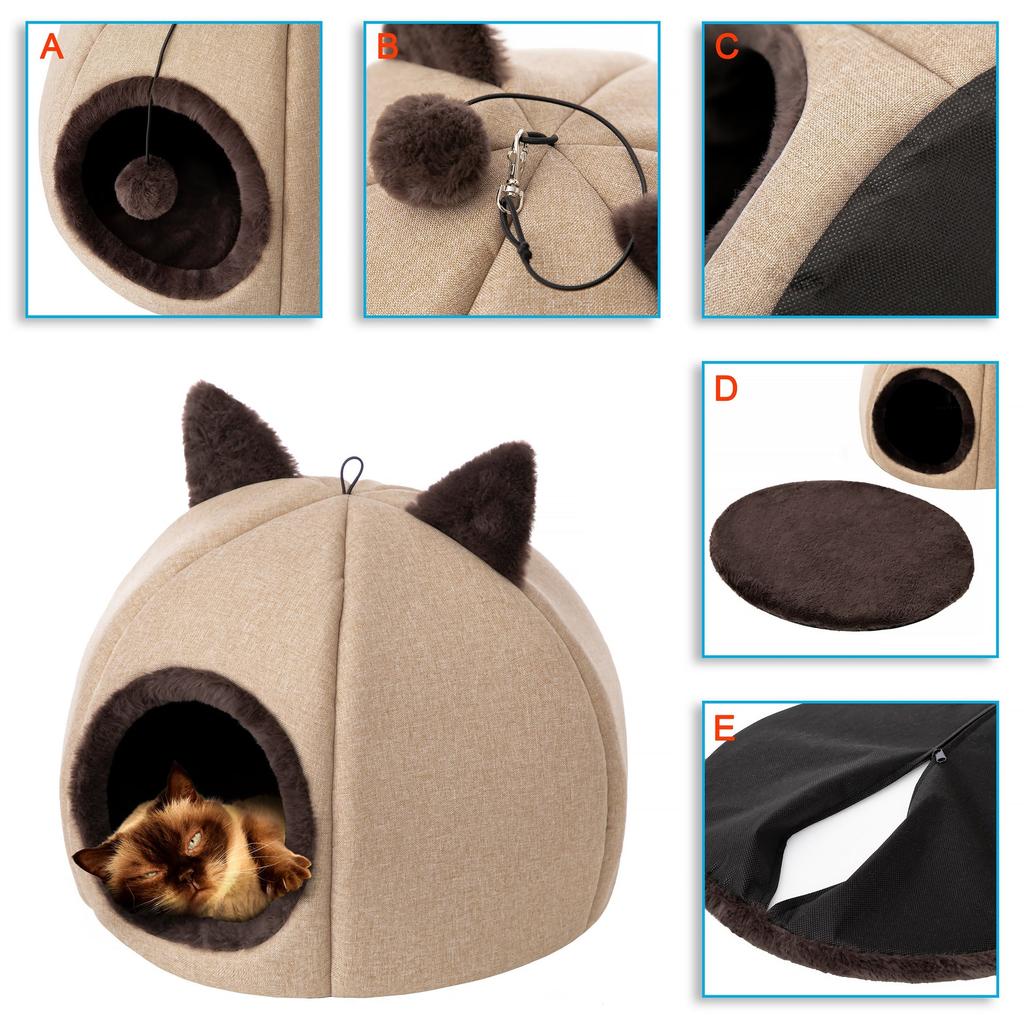 A

B

C

D

E