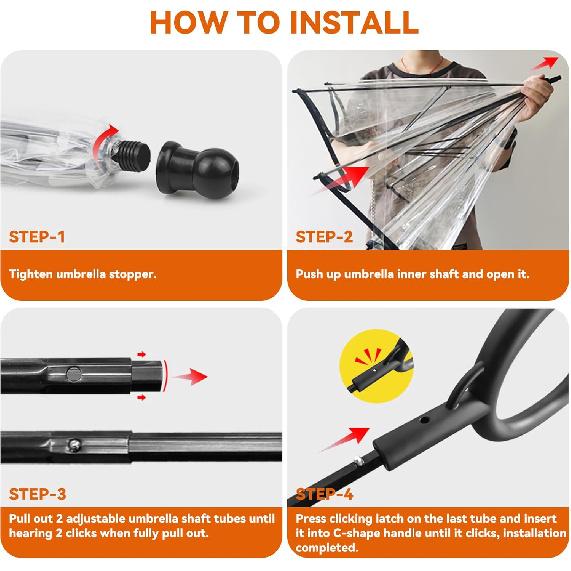 HOW TO INSTALL

STEP-1

Tighten umbrella stopper.

STEP-2

Push up umbrella inner shaft and open it.

STEP-3

Pull out 2 adjustable umbrella shaft tubes until hearing 2 clicks when fully pull out.

STEP-4

Press clicking latch on the last tube and insert it into C-shape handle until it clicks, installation completed.