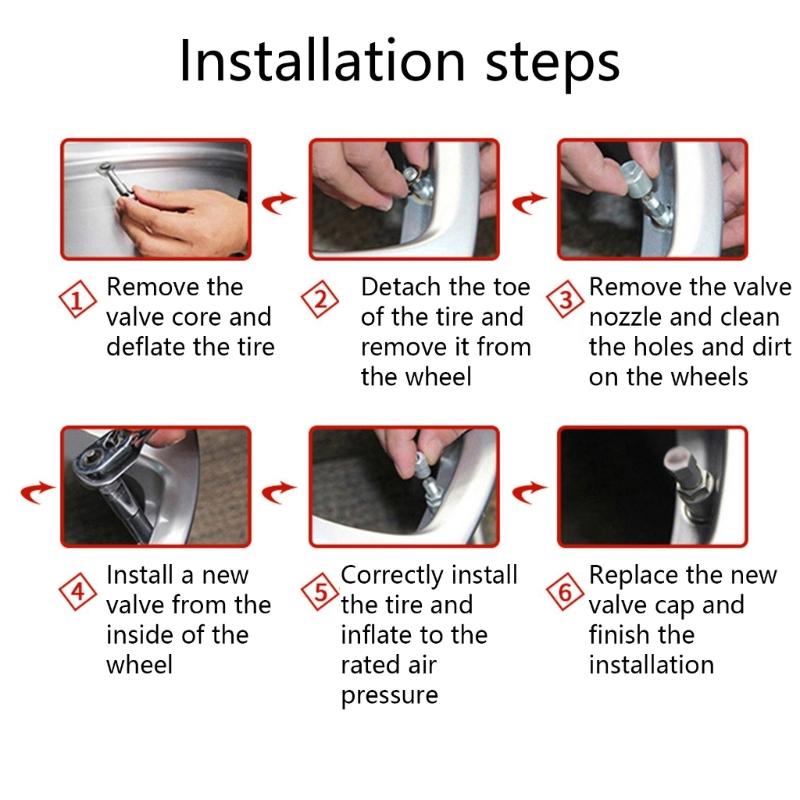 Installation steps

1 Remove the valve core and deflate the tire

2 Detach the toe of the tire and remove it from the wheel

3 Remove the valve nozzle and clean the holes and dirt on the wheels

4 Install a new valve from the inside of the wheel

5 Correctly install the tire and inflate to the rated air pressure

6 Replace the new valve cap and finish the installation