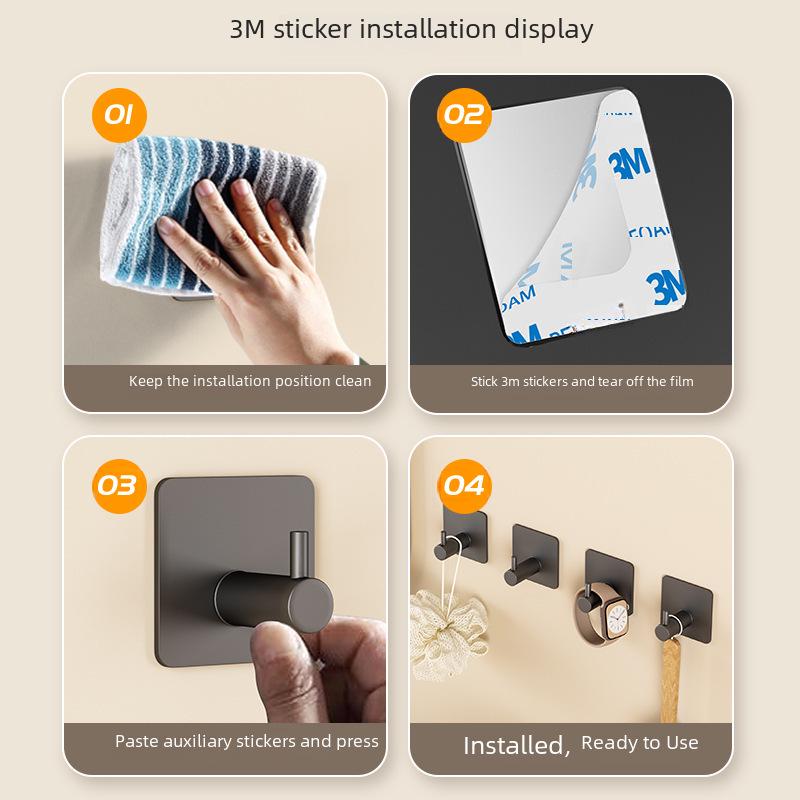 3M sticker installation display

01

Keep the installation position clean

02

3M

3M

Stick 3m stickers and tear off the film

03

Paste auxiliary stickers and press

04

Installed, Ready to Use