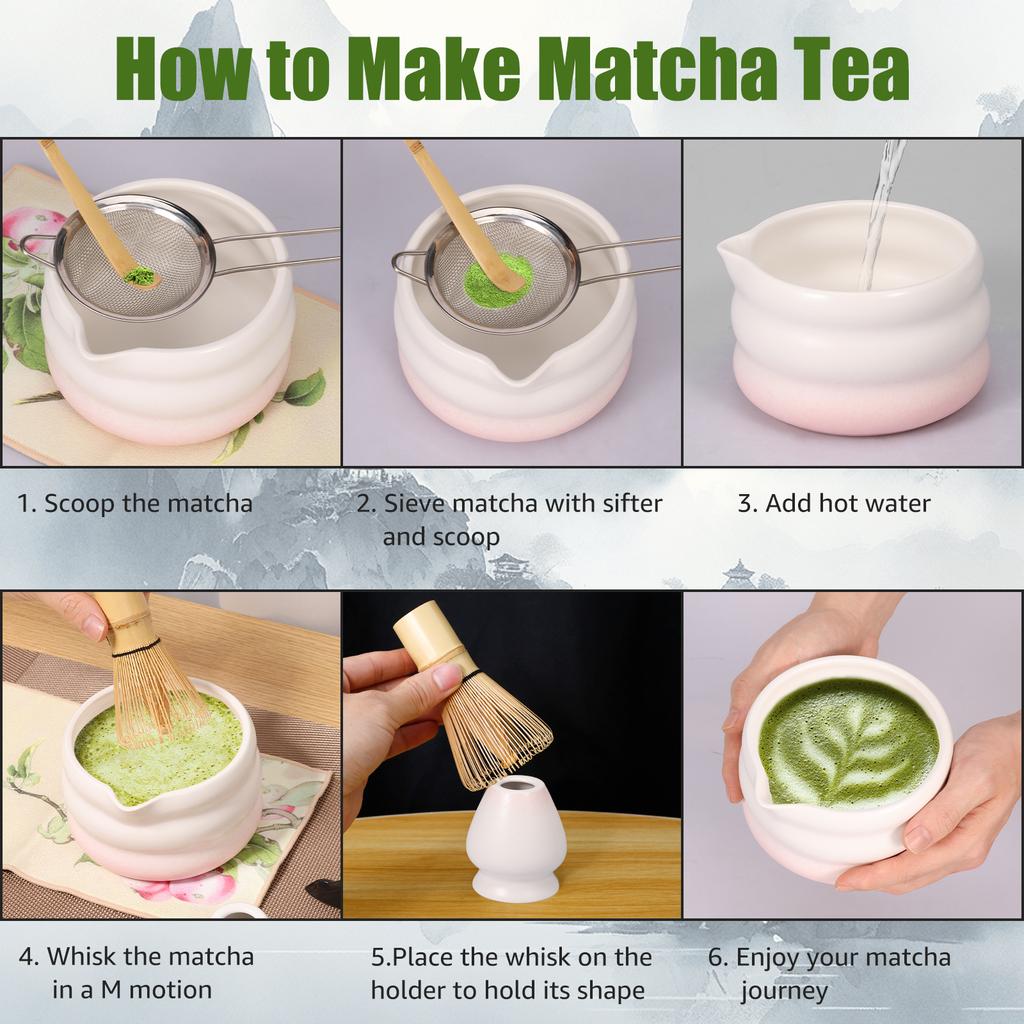 How to Make Matcha Tea

1. Scoop the matcha

2. Sieve matcha with sifter and scoop

3. Add hot water

4. Whisk the matcha in a M motion

5.Place the whisk on the holder to hold its shape

6. Enjoy your matcha journey