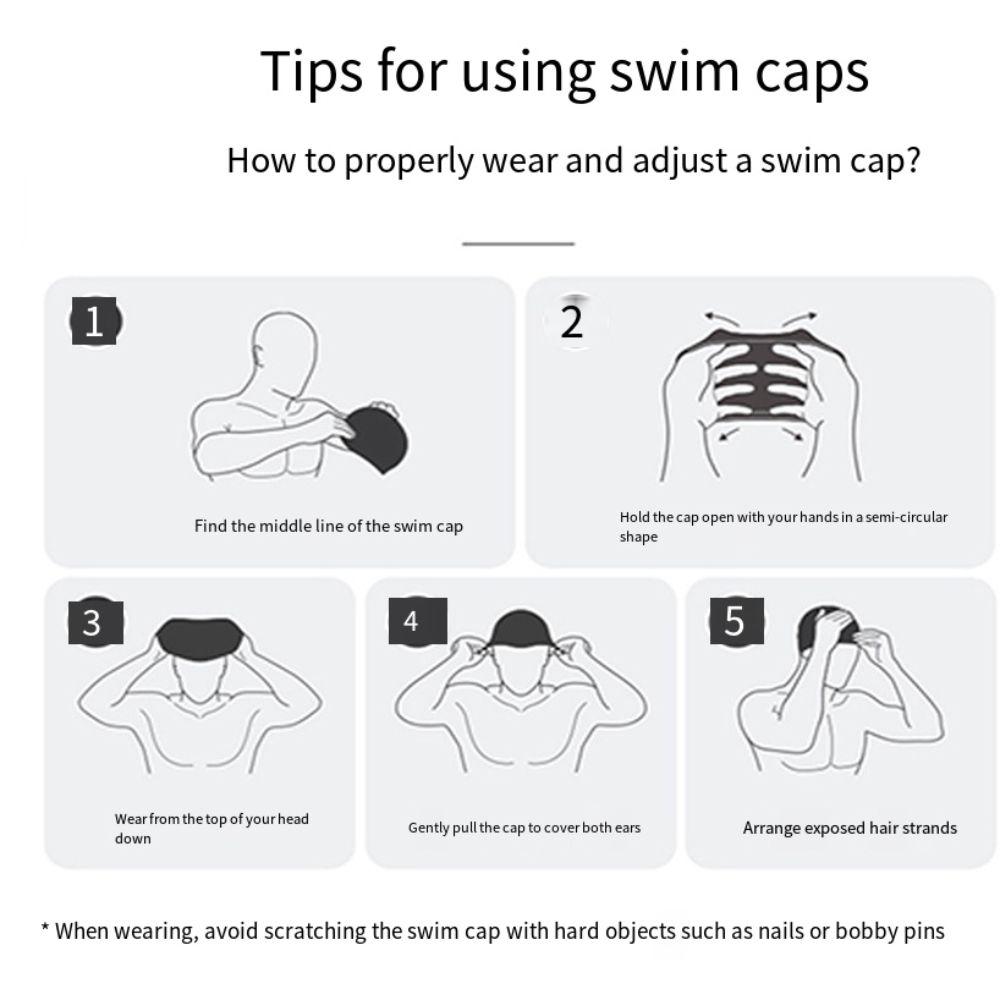 Tips for using swim caps

How to properly wear and adjust a swim cap?

1

Find the middle line of the swim cap

2

Hold the cap open with your hands in a semi-circular shape

3

Wear from the top of your head down

4

Gently pull the cap to cover both ears

5

Arrange exposed hair strands

* When wearing, avoid scratching the swim cap with hard objects such as nails or bobby pins