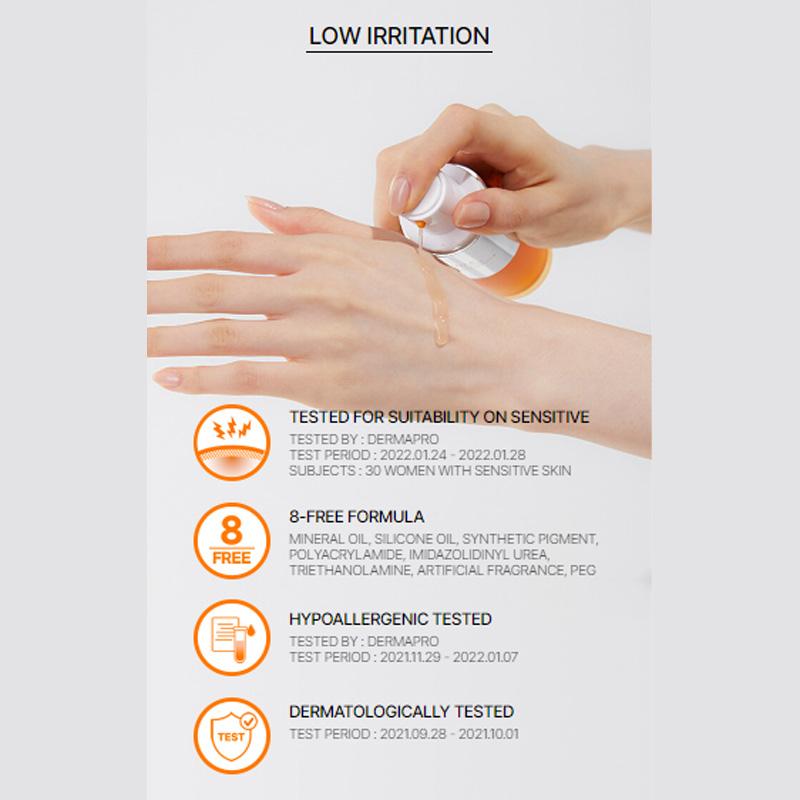 LOW IRRITATION

TESTED FOR SUITABILITY ON SENSITIVE
TESTED BY : DERMAPRO
TEST PERIOD : 2022.01.24 - 2022.01.28
SUBJECTS : 30 WOMEN WITH SENSITIVE SKIN

8 FREE

8-FREE FORMULA
MINERAL OIL, SILICONE OIL, SYNTHETIC PIGMENT, POLYACRYLAMIDE, IMIDAZOLIDINYL UREA, TRIETHANOLAMINE, ARTIFICIAL FRAGRANCE, PEG

HYPOALLERGENIC TESTED
TESTED BY : DERMAPRO
TEST PERIOD : 2021.11.29 - 2022.01.07

TEST

DERMATOLOGICALLY TESTED
TEST PERIOD : 2021.09.28 - 2021.10.01