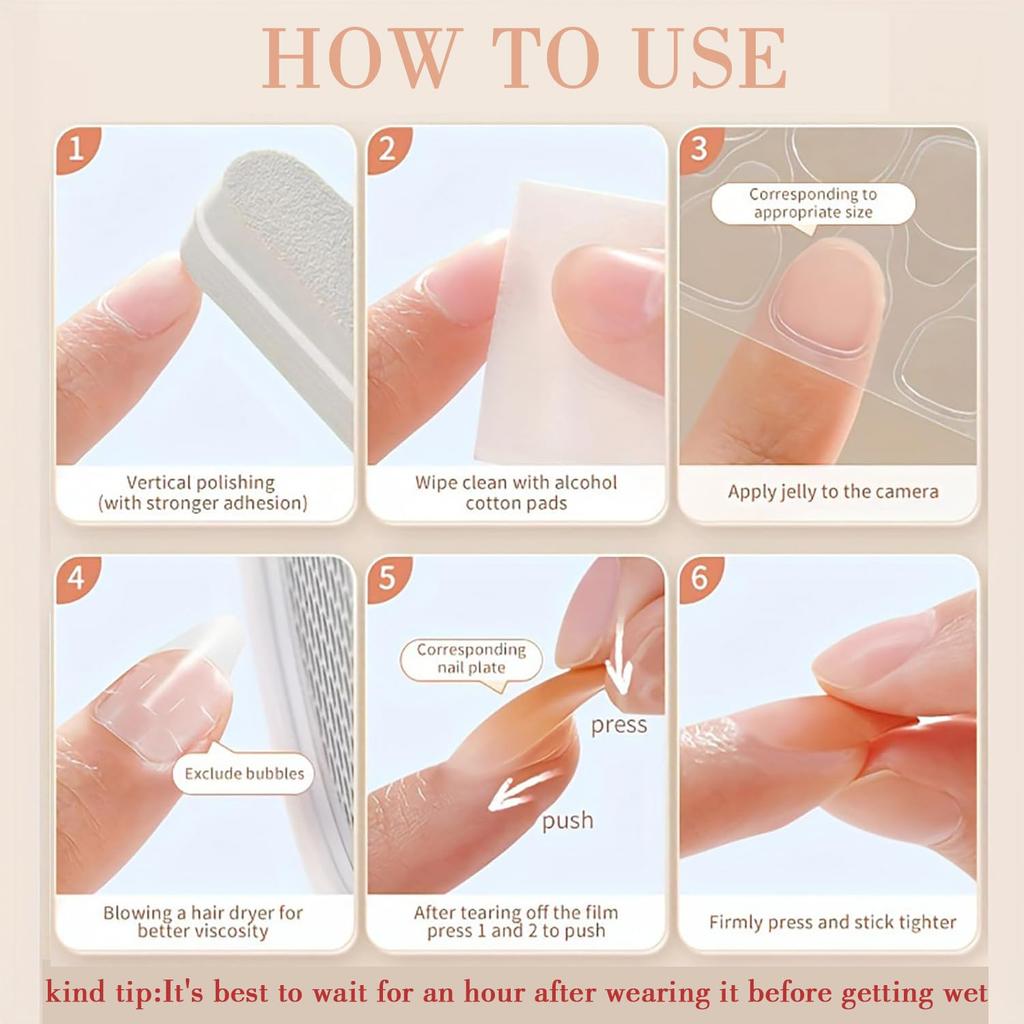 HOW TO USE

1

Vertical polishing (with stronger adhesion)

2

Wipe clean with alcohol cotton pads

3

Corresponding to appropriate size

Apply jelly to the camera

4

Exclude bubbles

Blowing a hair dryer for better viscosity

5

Corresponding nail plate

press

push

After tearing off the film press 1 and 2 to push

6

Firmly press and stick tighter

kind tip:It's best to wait for an hour after wearing it before getting wet