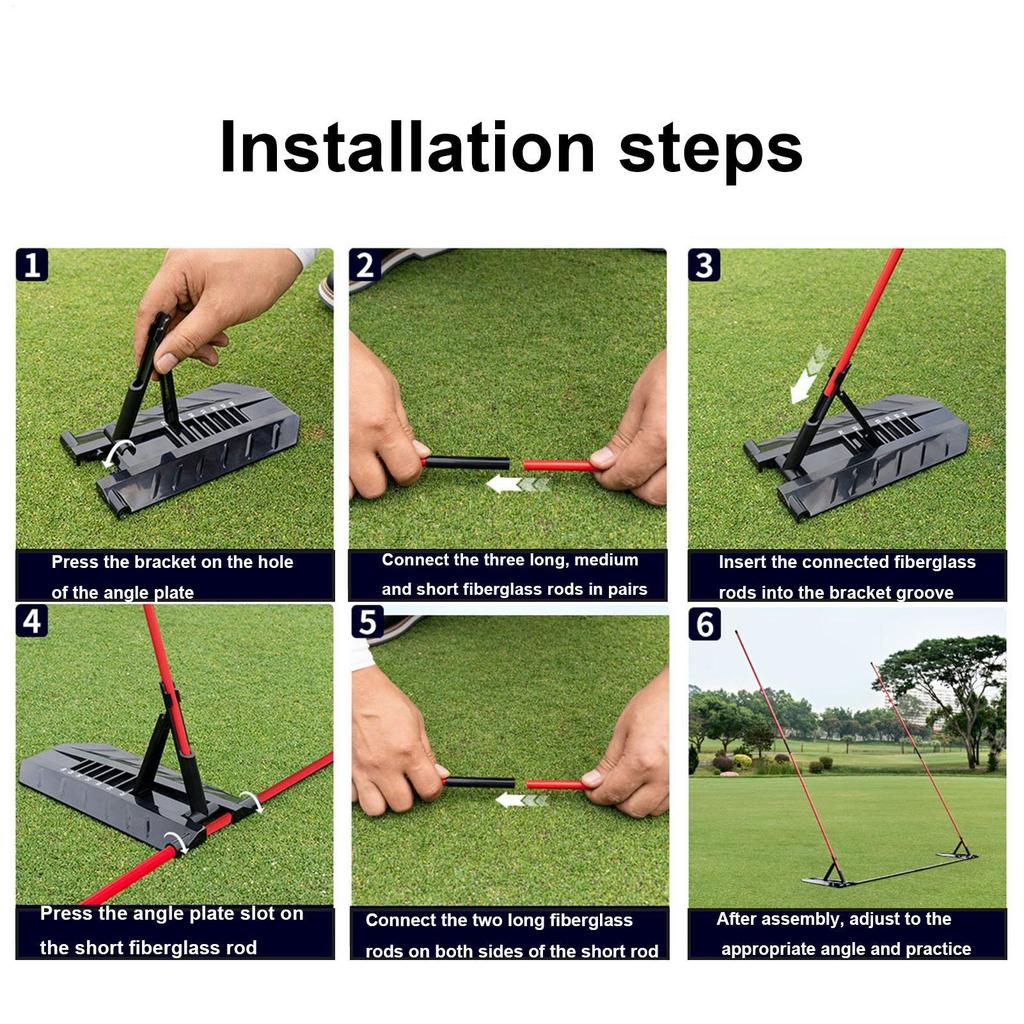 Installation steps

1

Press the bracket on the hole of the angle plate

2

Connect the three long, medium and short fiberglass rods in pairs

3

Insert the connected fiberglass rods into the bracket groove

4

Press the angle plate slot on the short fiberglass rod

5

Connect the two long fiberglass rods on both sides of the short rod

6

After assembly, adjust to the appropriate angle and practice