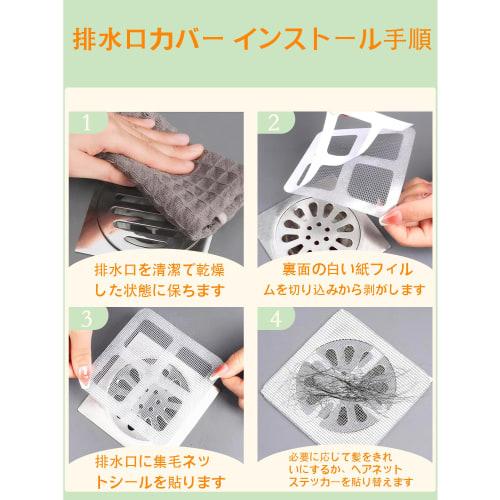 排水口カバー インストール手順

1

排水口を清潔で乾燥した状態に保ちます

2

裏面の白い紙フィルムを切り込みから剥がします

3

排水口に集毛ネットシールを貼ります

4

必要に応じて髪をきれいにするか、ヘアネットステッカーを貼り替えます