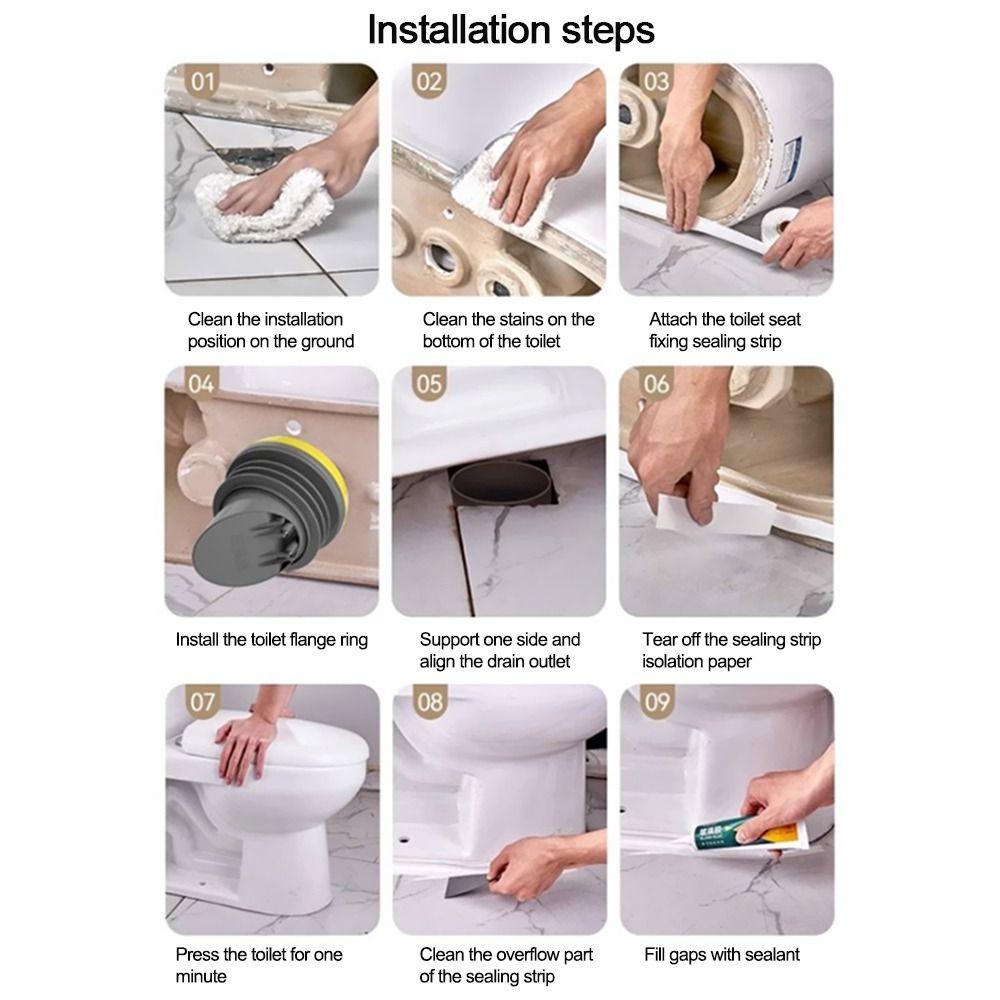 Installation steps

01

Clean the installation position on the ground

02

Clean the stains on the bottom of the toilet

03

Attach the toilet seat fixing sealing strip

04

Install the toilet flange ring

05

Support one side and align the drain outlet

06

Tear off the sealing strip isolation paper

07

Press the toilet for one minute

08

Clean the overflow part of the sealing strip

09

Fill gaps with sealant