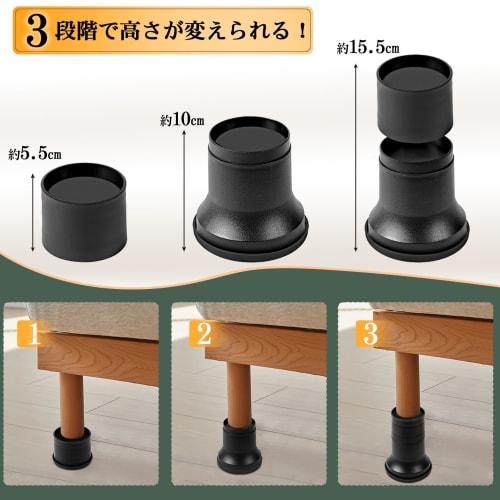 3段階で高さが変えられる！

約5.5㎝

約10㎝

約15.5㎝

1

2

3