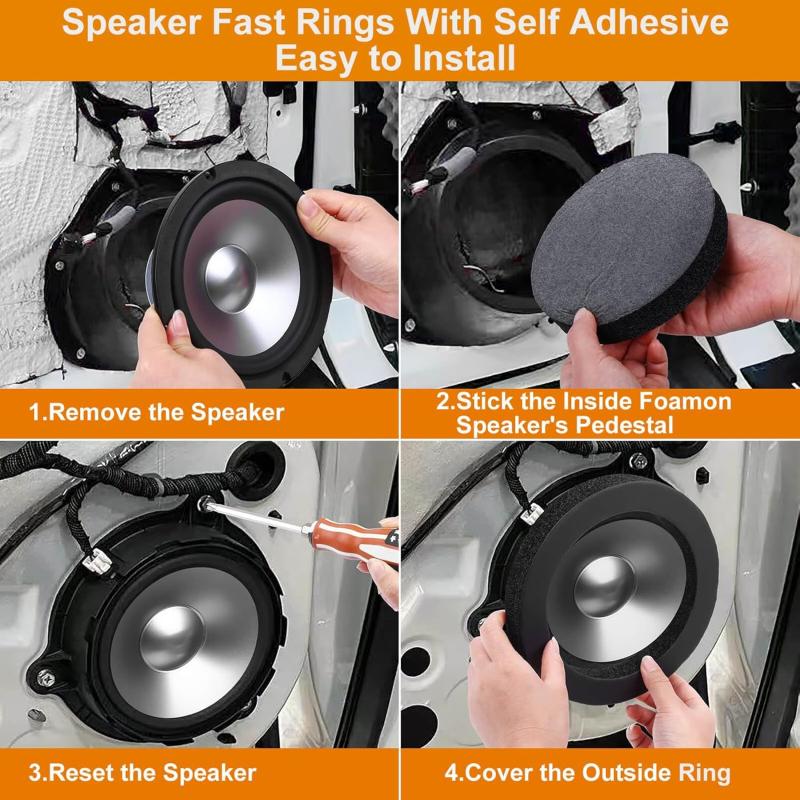 Speaker Fast Rings With Self Adhesive
Easy to Install

1.Remove the Speaker

2.Stick the Inside Foamon Speaker's Pedestal

3.Reset the Speaker

4.Cover the Outside Ring