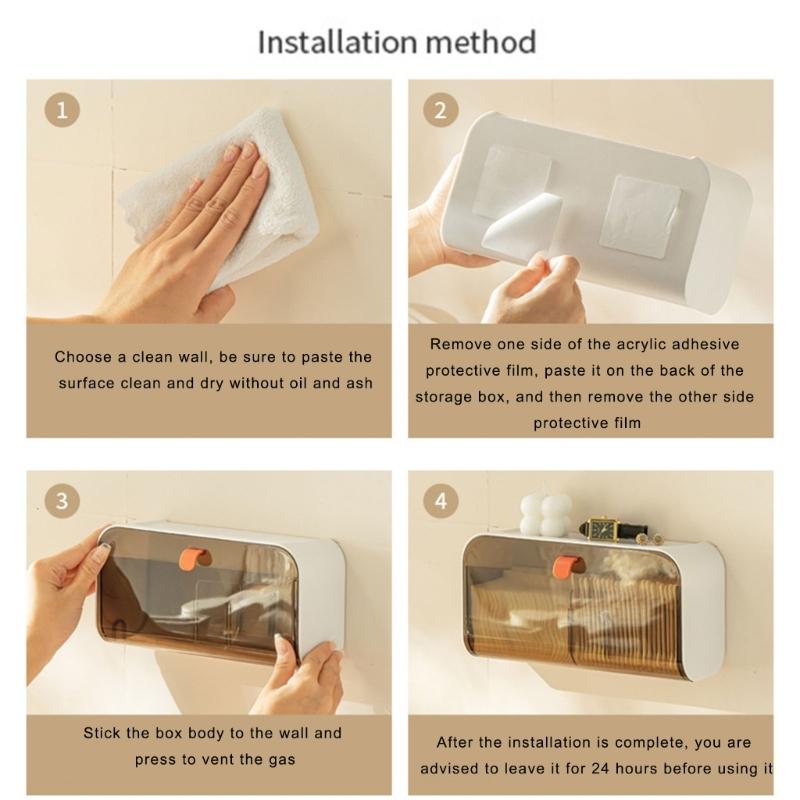 Installation method

1

Choose a clean wall, be sure to paste the surface clean and dry without oil and ash

2

Remove one side of the acrylic adhesive protective film, paste it on the back of the storage box, and then remove the other side protective film

3

Stick the box body to the wall and press to vent the gas

4

After the installation is complete, you are advised to leave it for 24 hours before using it