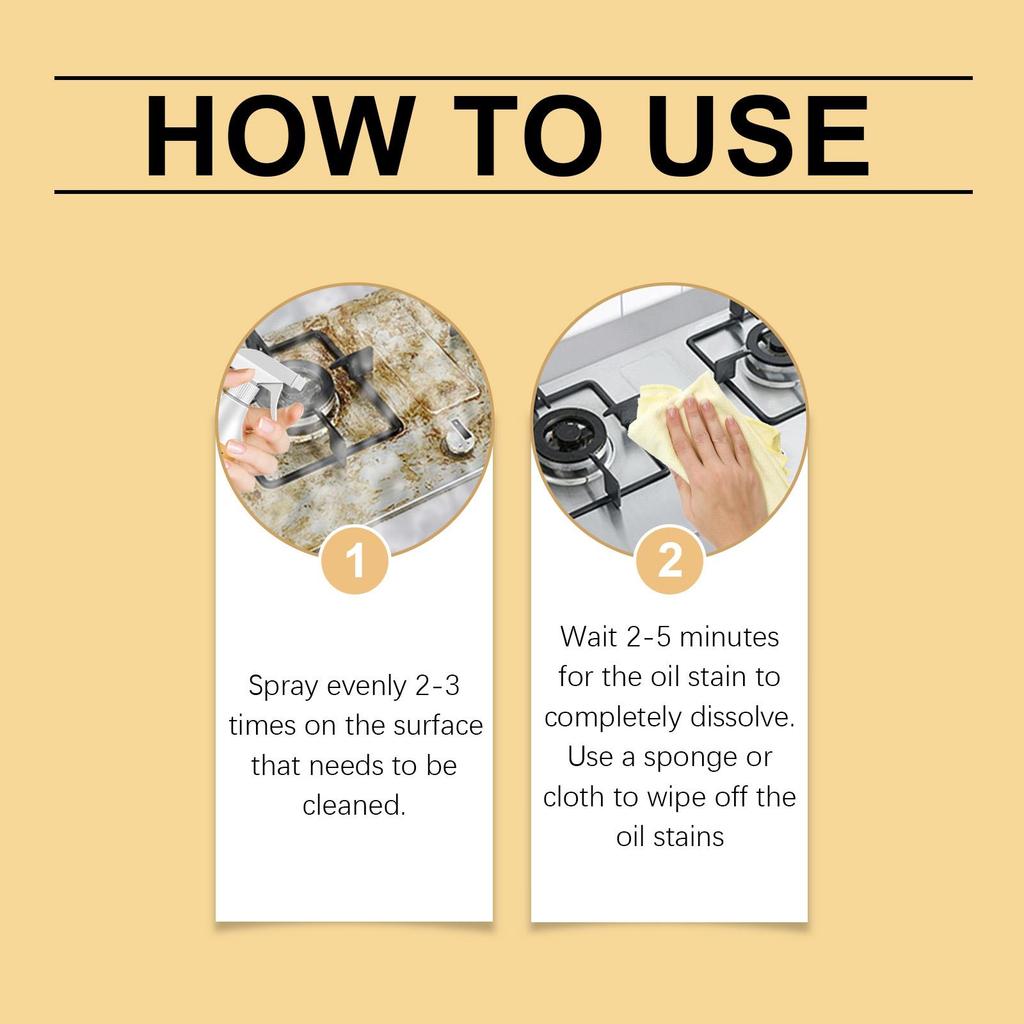 HOW TO USE

1

Spray evenly 2-3 times on the surface that needs to be cleaned.

2

Wait 2-5 minutes for the oil stain to completely dissolve. Use a sponge or cloth to wipe off the oil stains