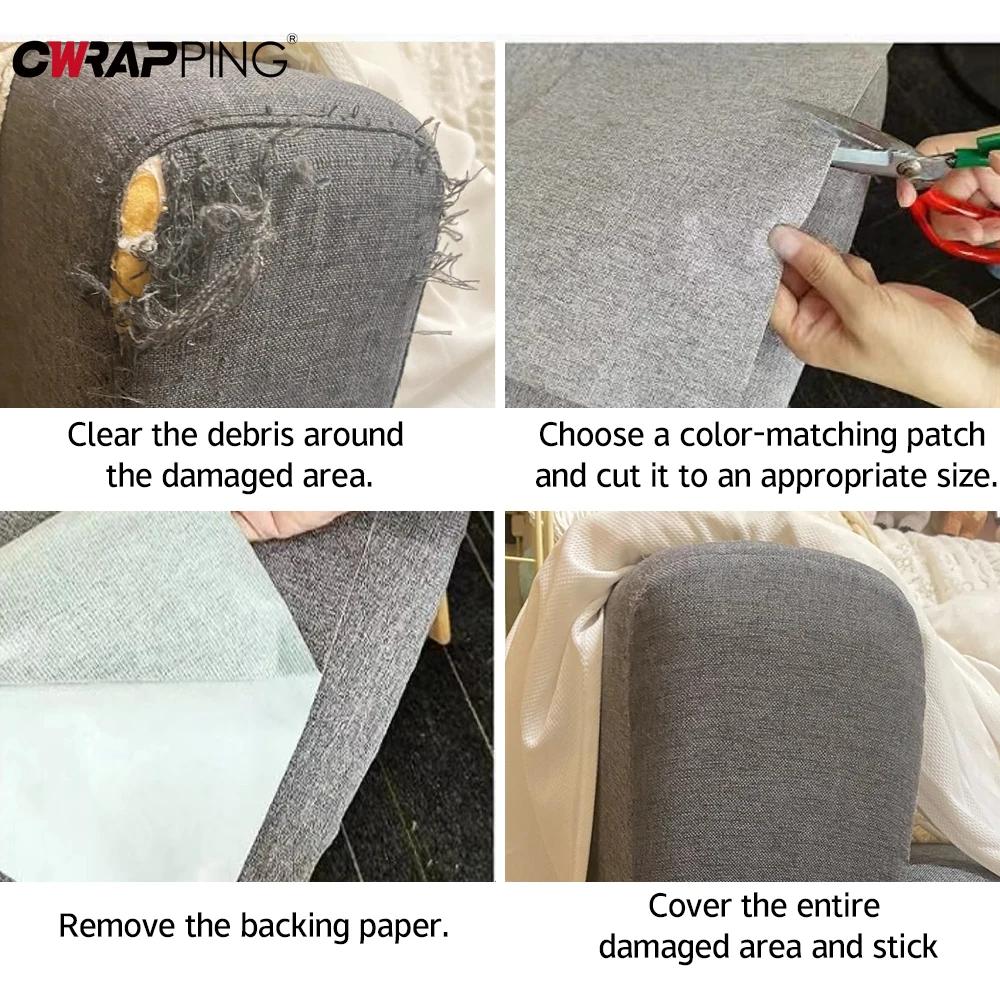 CWRAPPING®

Clear the debris around the damaged area.

Choose a color-matching patch and cut it to an appropriate size.

Remove the backing paper.

Cover the entire damaged area and stick