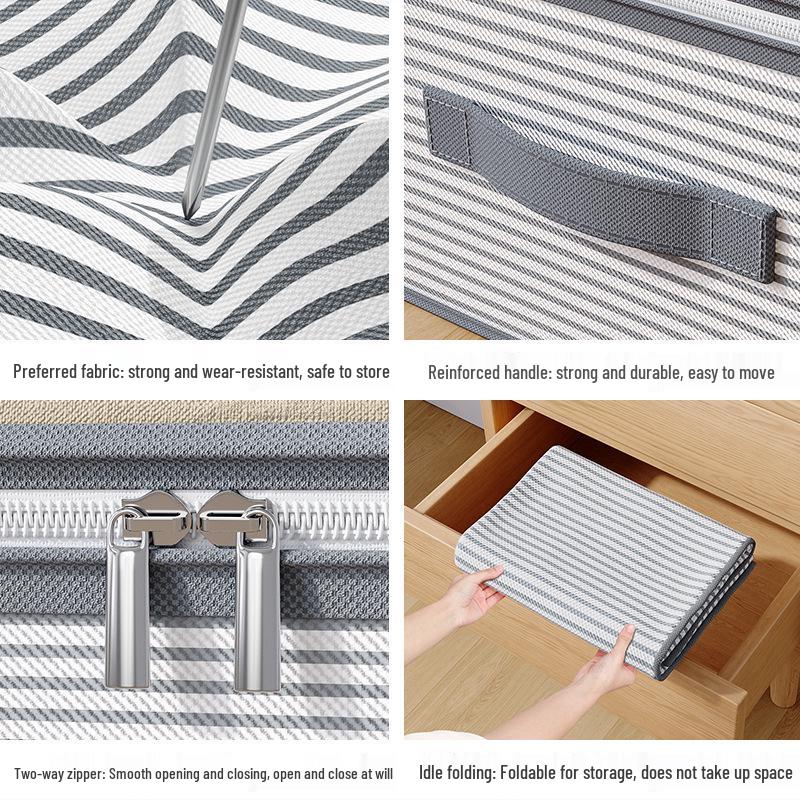 Preferred fabric: strong and wear-resistant, safe to store

Reinforced handle: strong and durable, easy to move

Two-way zipper: Smooth opening and closing, open and close at will

Idle folding: Foldable for storage, does not take up space