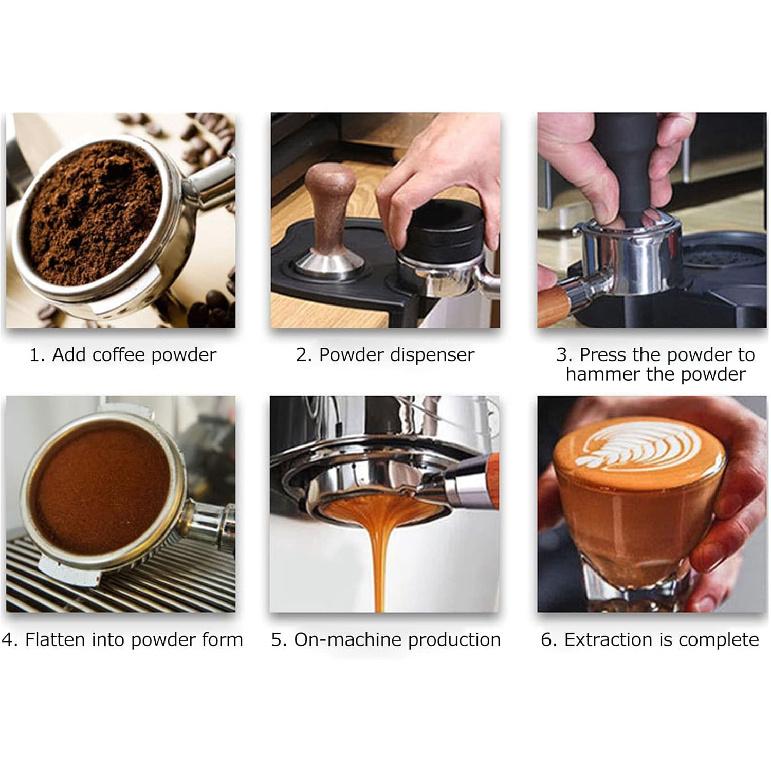 1. Add coffee powder

2. Powder dispenser

3. Press the powder to hammer the powder

4. Flatten into powder form

5. On-machine production

6. Extraction is complete