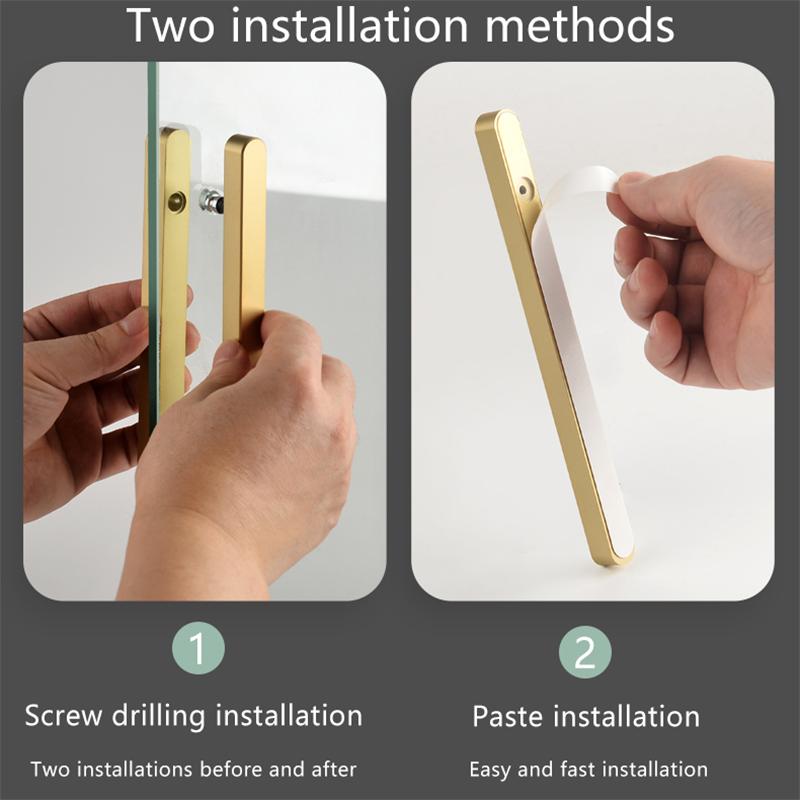 Two installation methods

1

Screw drilling installation

Two installations before and after

2

Paste installation

Easy and fast installation