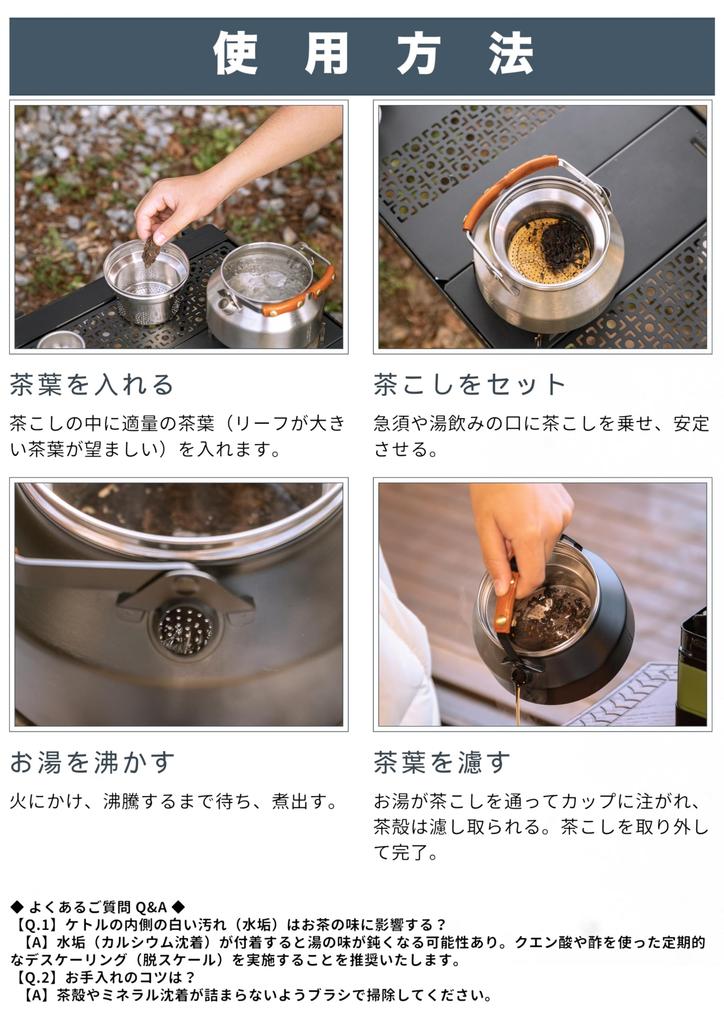 使 用 方 法

茶葉を入れる

茶こしの中に適量の茶葉（リーフが大きい茶葉が望ましい）を入れます。

茶こしをセット

急須や湯飲みの口に茶こしを乗せ、安定させる。

お湯を沸かす

火にかけ、沸騰するまで待ち、煮出す。

茶葉を濾す

お湯が茶こしを通ってカップに注がれ、茶殻は濾し取られる。茶こしを取り外して完了。

◆ よくあるご質問 Q&A ◆
【Q.1】ケトルの内側の白い汚れ（水垢）はお茶の味に影響する？
【A】水垢（カルシウム沈着）が付着すると湯の味が鈍くなる可能性あり。クエン酸や酢を使った定期的なデスケーリング（脱スケール）を実施することを推奨いたします。
【Q.2】お手入れのコツは？
【A】茶殻やミネラル沈着が詰まらないようブラシで掃除してください。